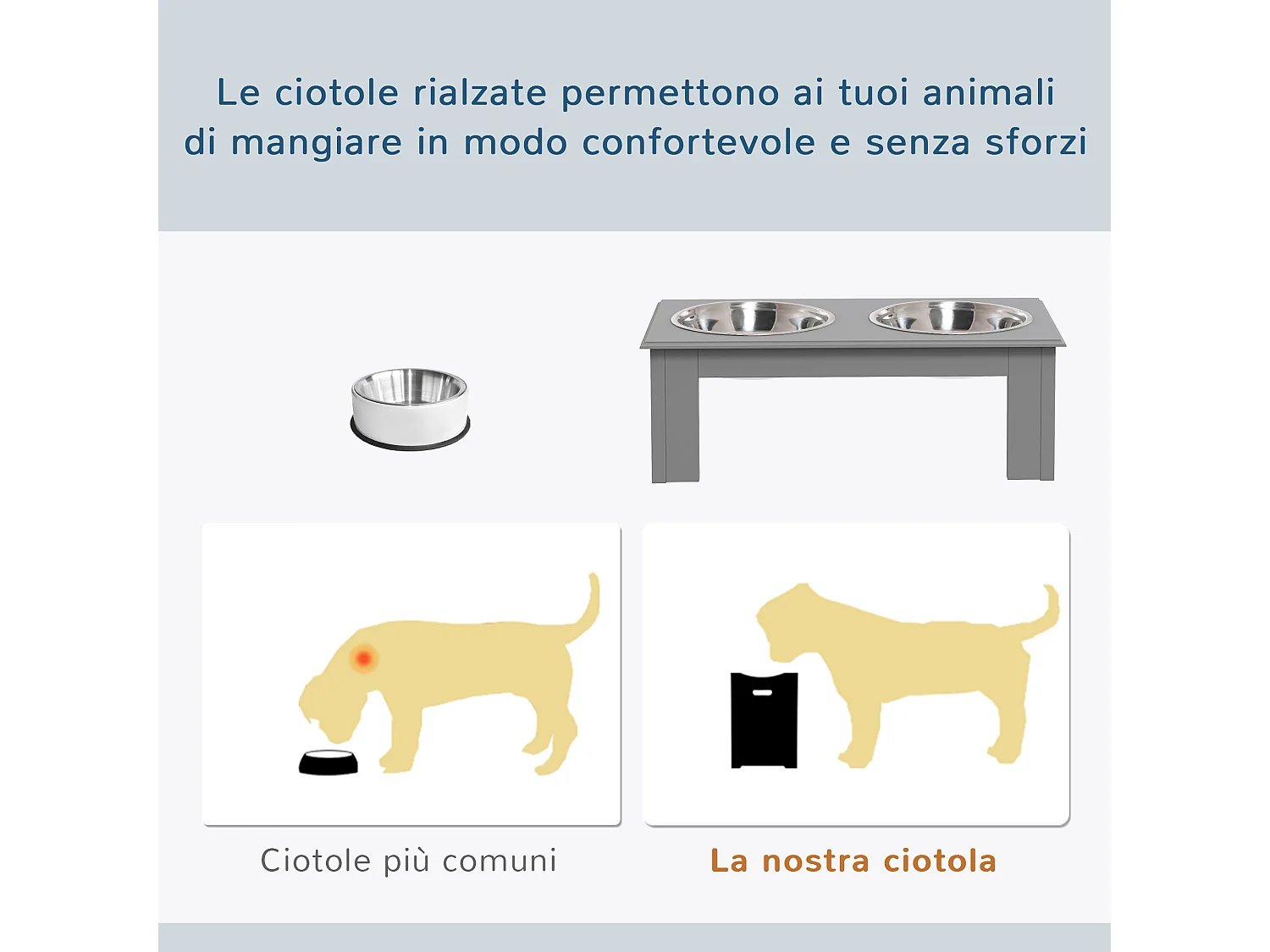 Le ciotole rialzate permettono ai tuoi animali di mangiare in modo confortevole e senza sforzi

Ciotole più comuni

La nostra ciotola