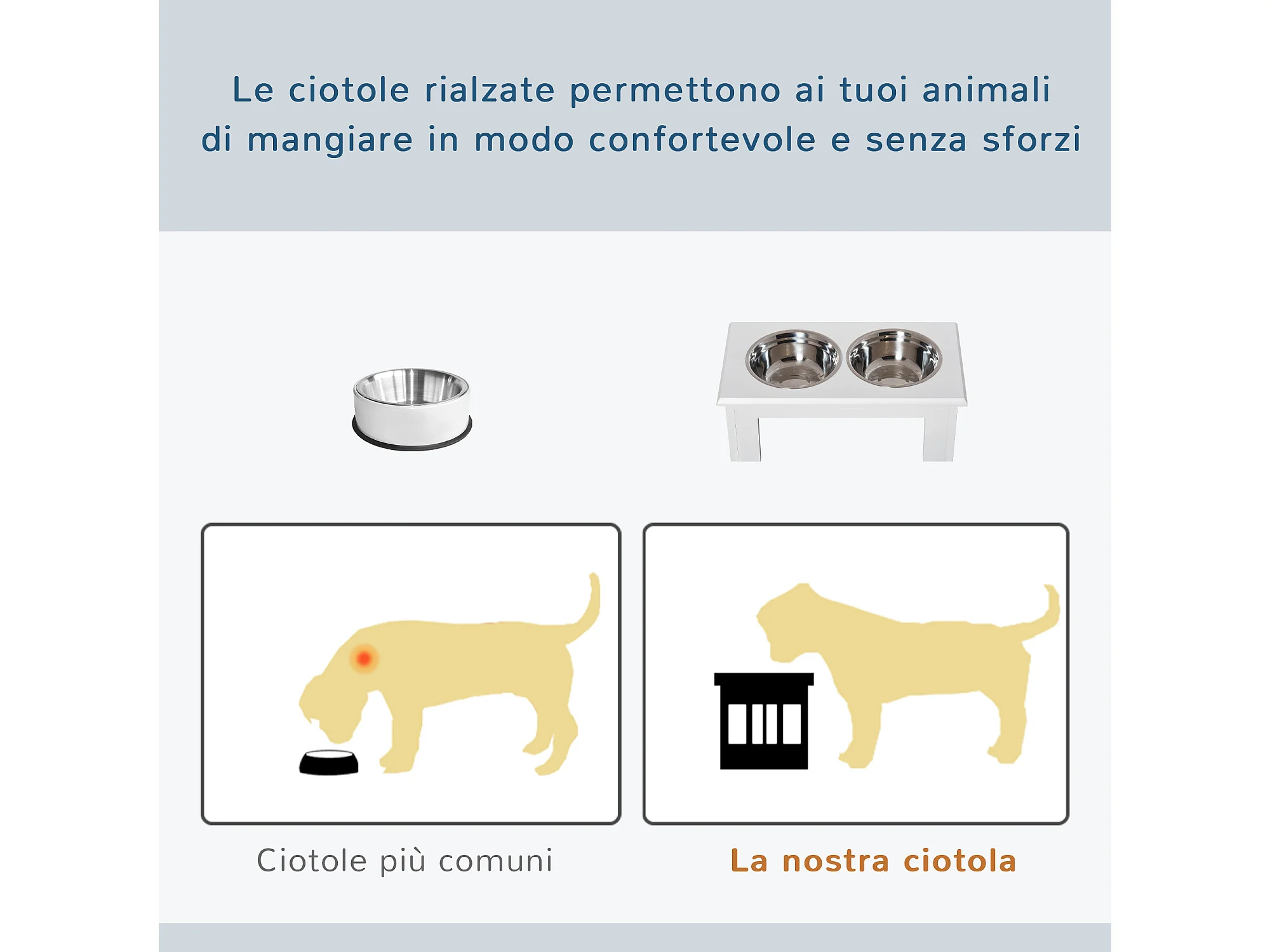 Le ciotole rialzate permettono ai tuoi animali di mangiare in modo confortevole e senza sforzi

Ciotole più comuni

La nostra ciotola