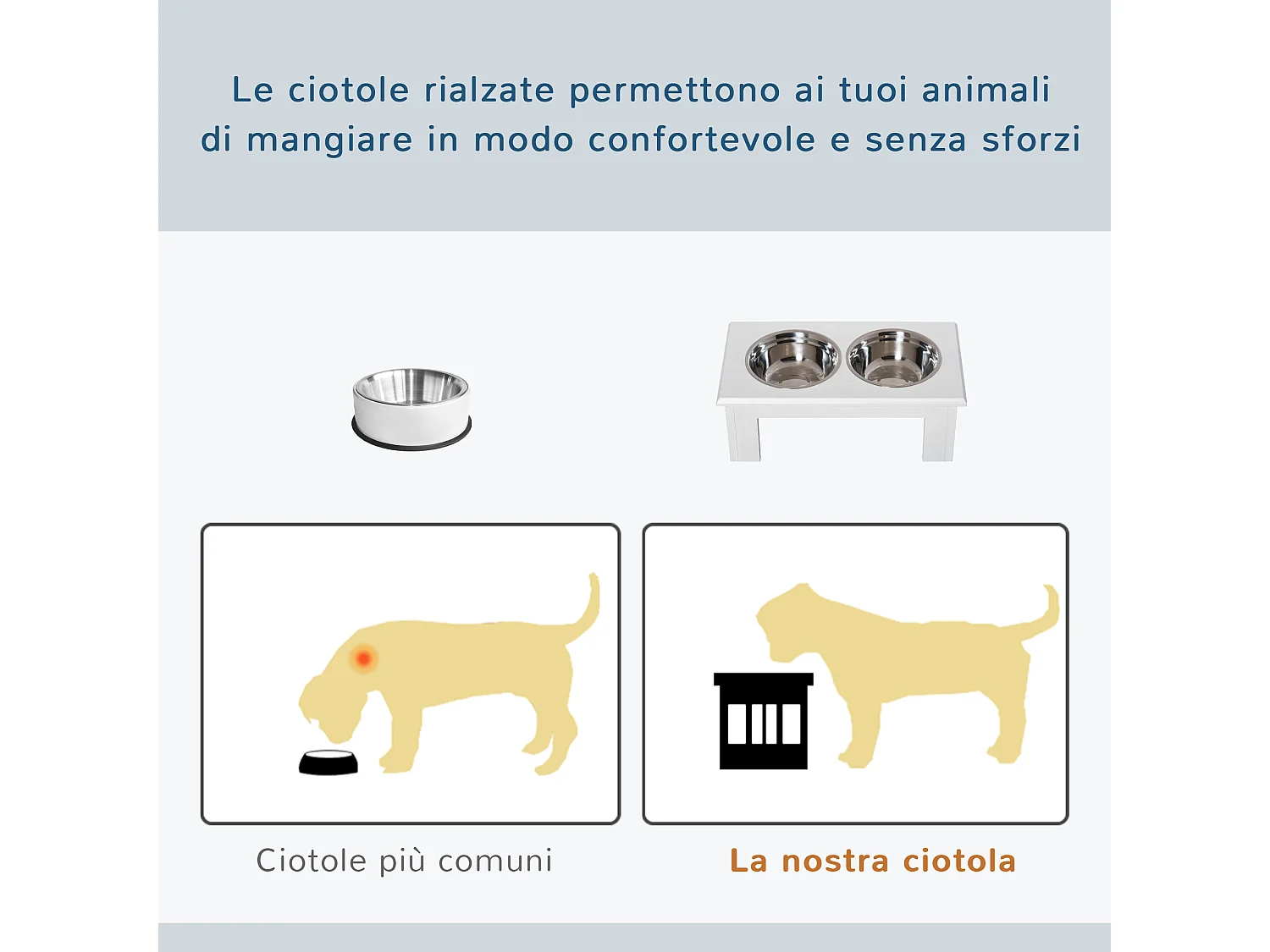 Le ciotole rialzate permettono ai tuoi animali di mangiare in modo confortevole e senza sforzi

Ciotole più comuni

La nostra ciotola