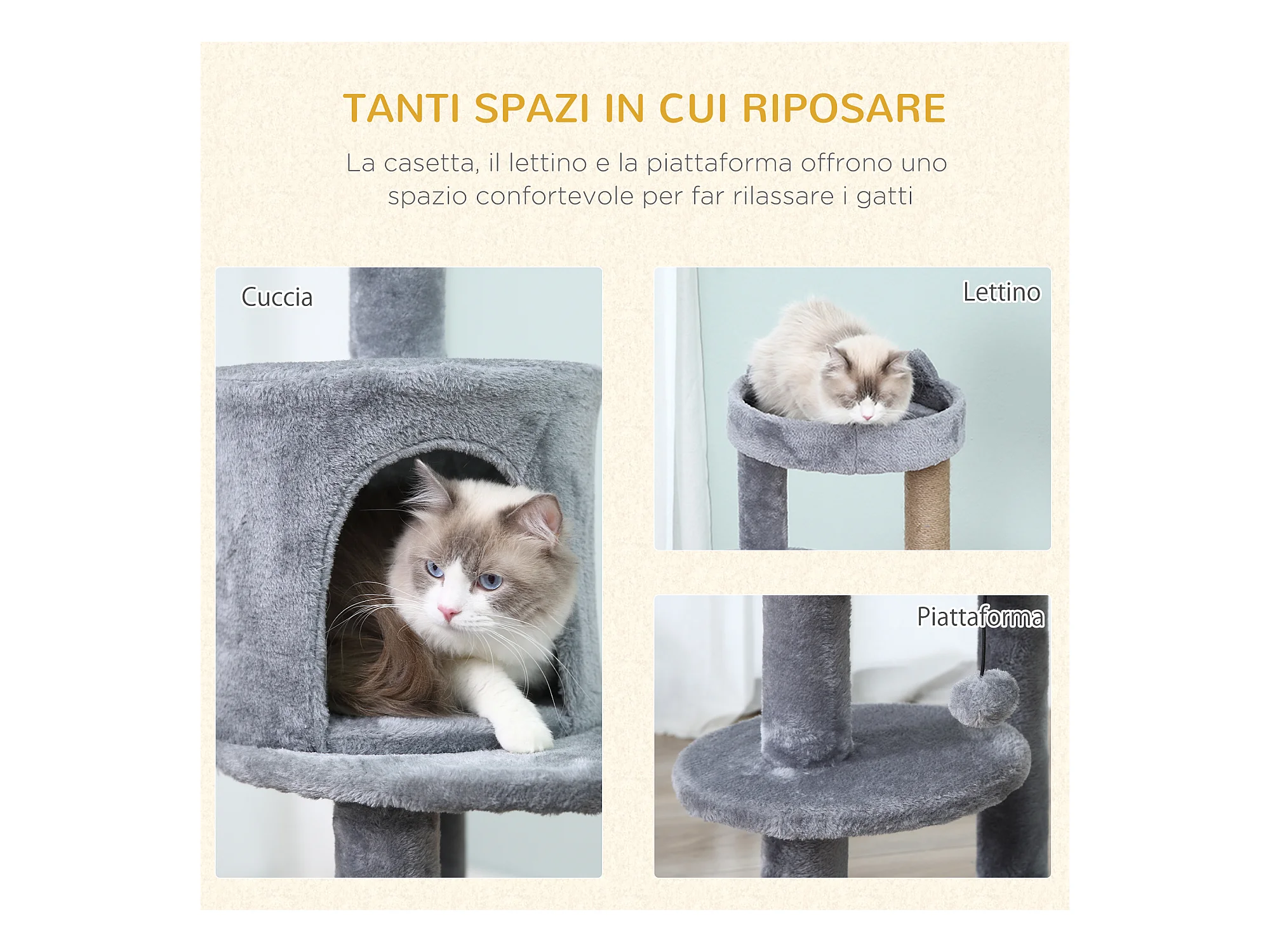 TANTI SPAZI IN CUI RIPOSARE

La casetta, il lettino e la piattaforma offrono uno spazio confortevole per far rilassare i gatti

Cuccia

Lettino

Piattaforma