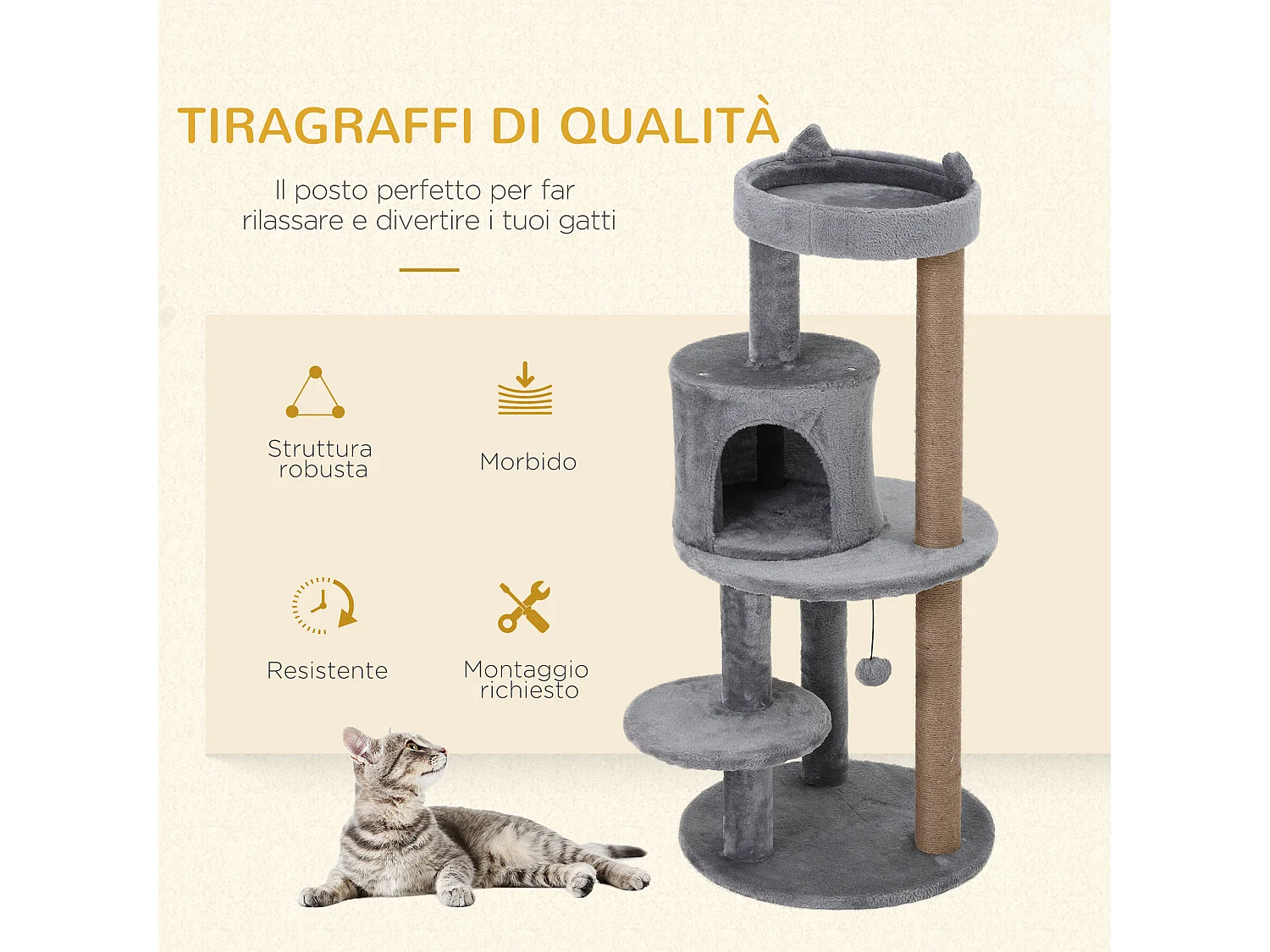 TIRAGRAFFI DI QUALITÀ

Il posto perfetto per far rilassare e divertire i tuoi gatti

Struttura robusta

Morbido

Resistente

Montaggio richiesto