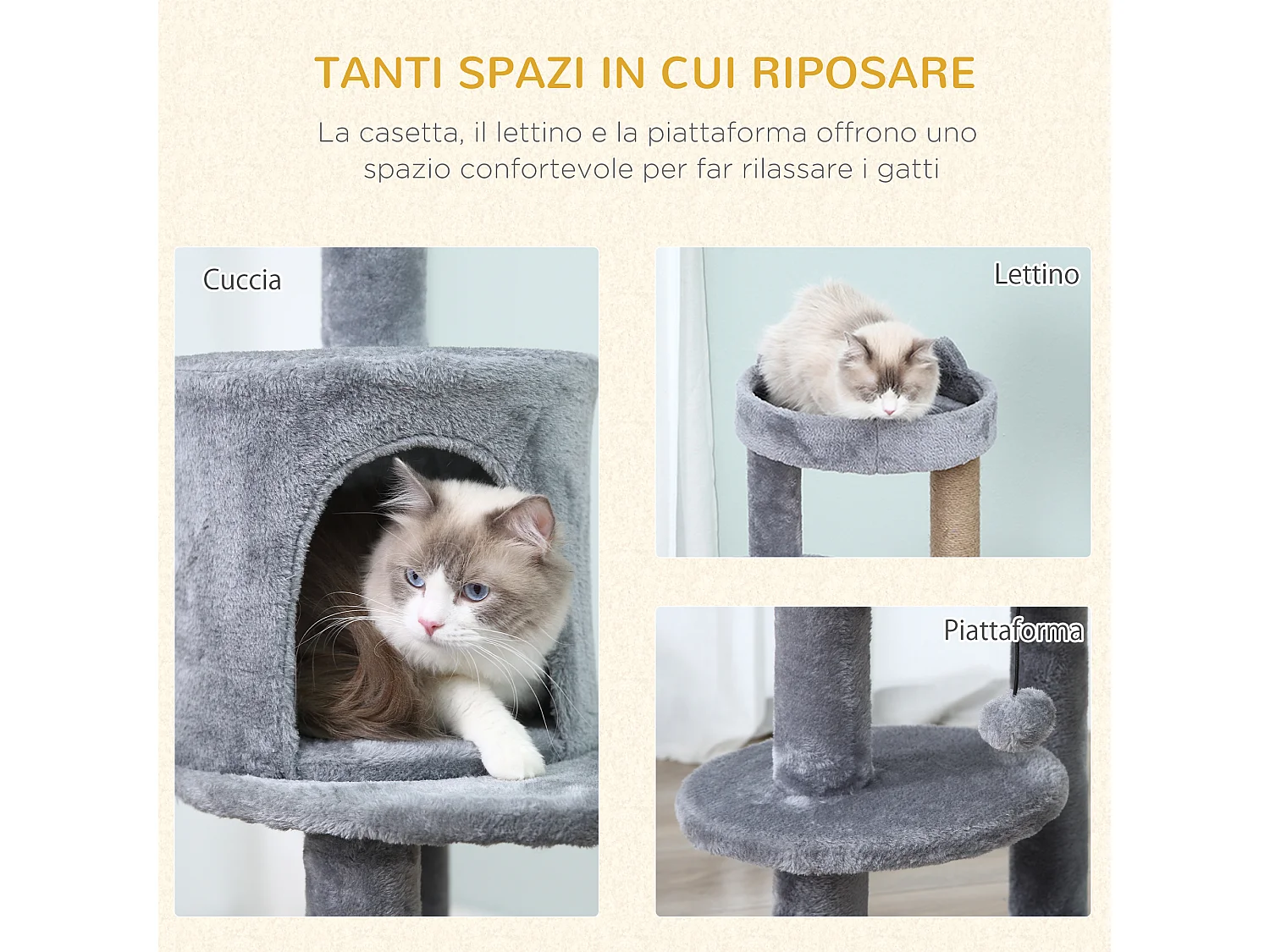 TANTI SPAZI IN CUI RIPOSARE

La casetta, il lettino e la piattaforma offrono uno spazio confortevole per far rilassare i gatti

Cuccia

Lettino

Piattaforma