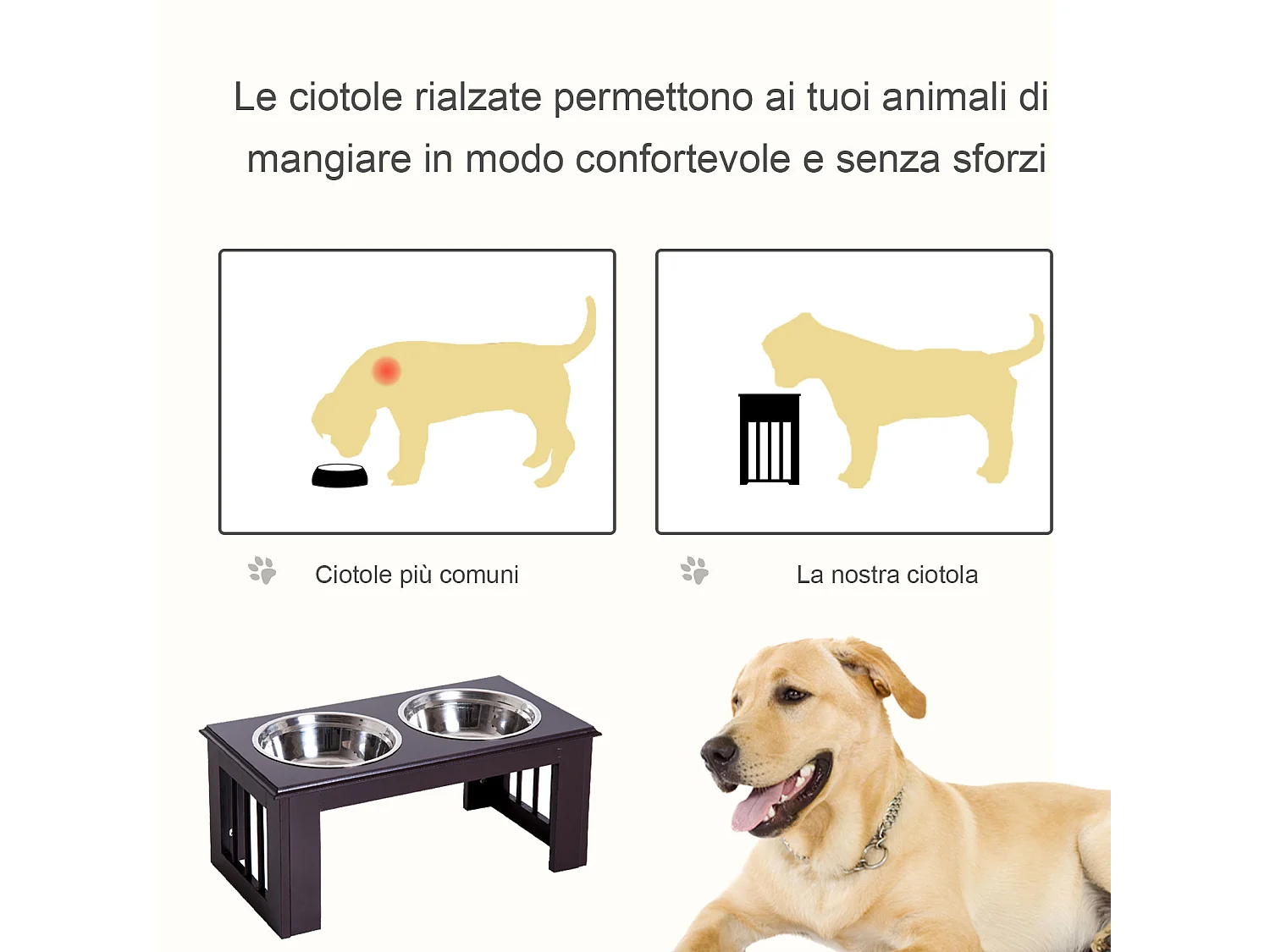 Le ciotole rialzate permettono ai tuoi animali di mangiare in modo confortevole e senza sforzi

Ciotole più comuni

La nostra ciotola