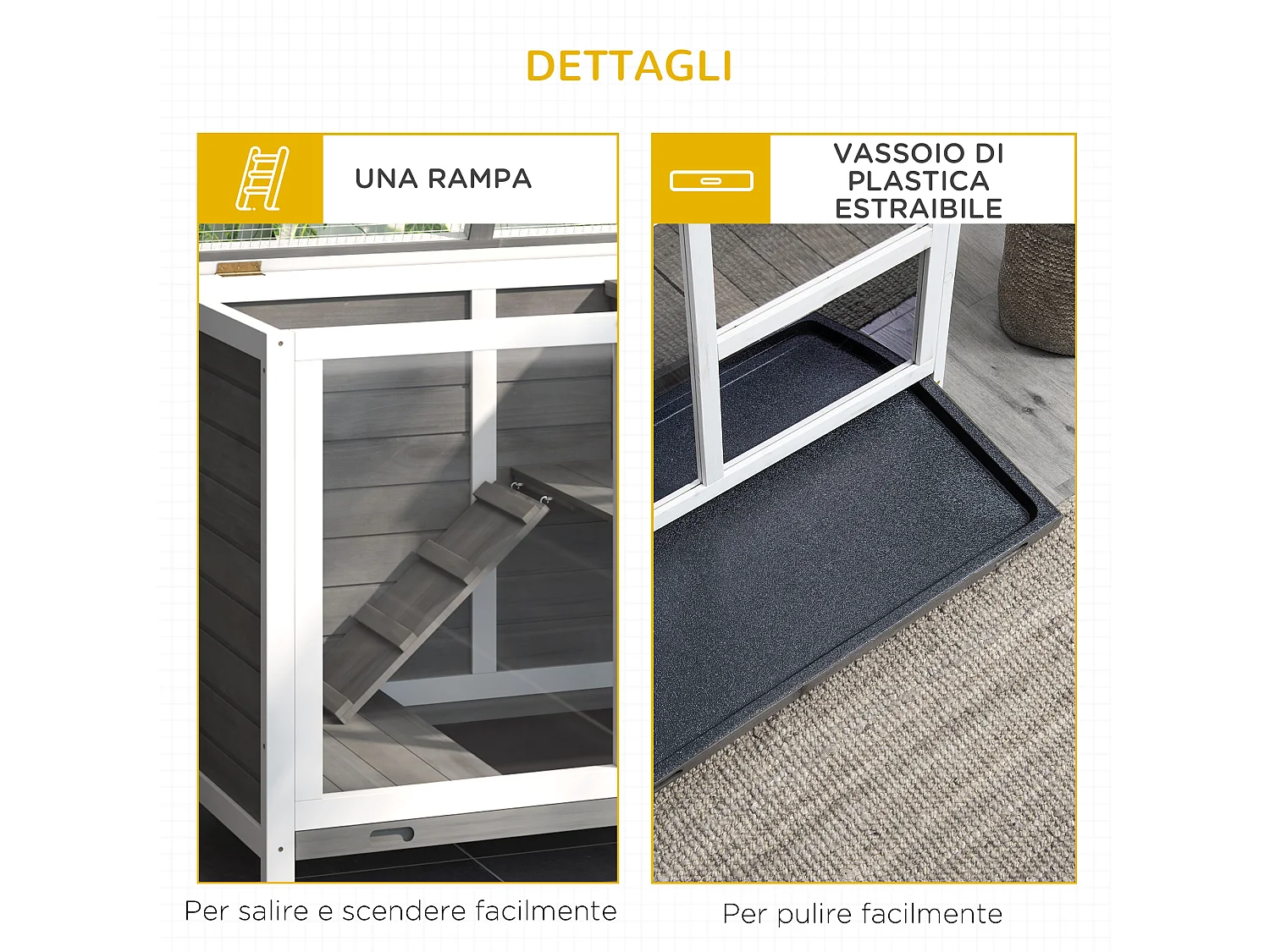 DETTAGLI

UNA RAMPA

Per salire e scendere facilmente

VASSOIO DI PLASTICA ESTRAIBILE

Per pulire facilmente