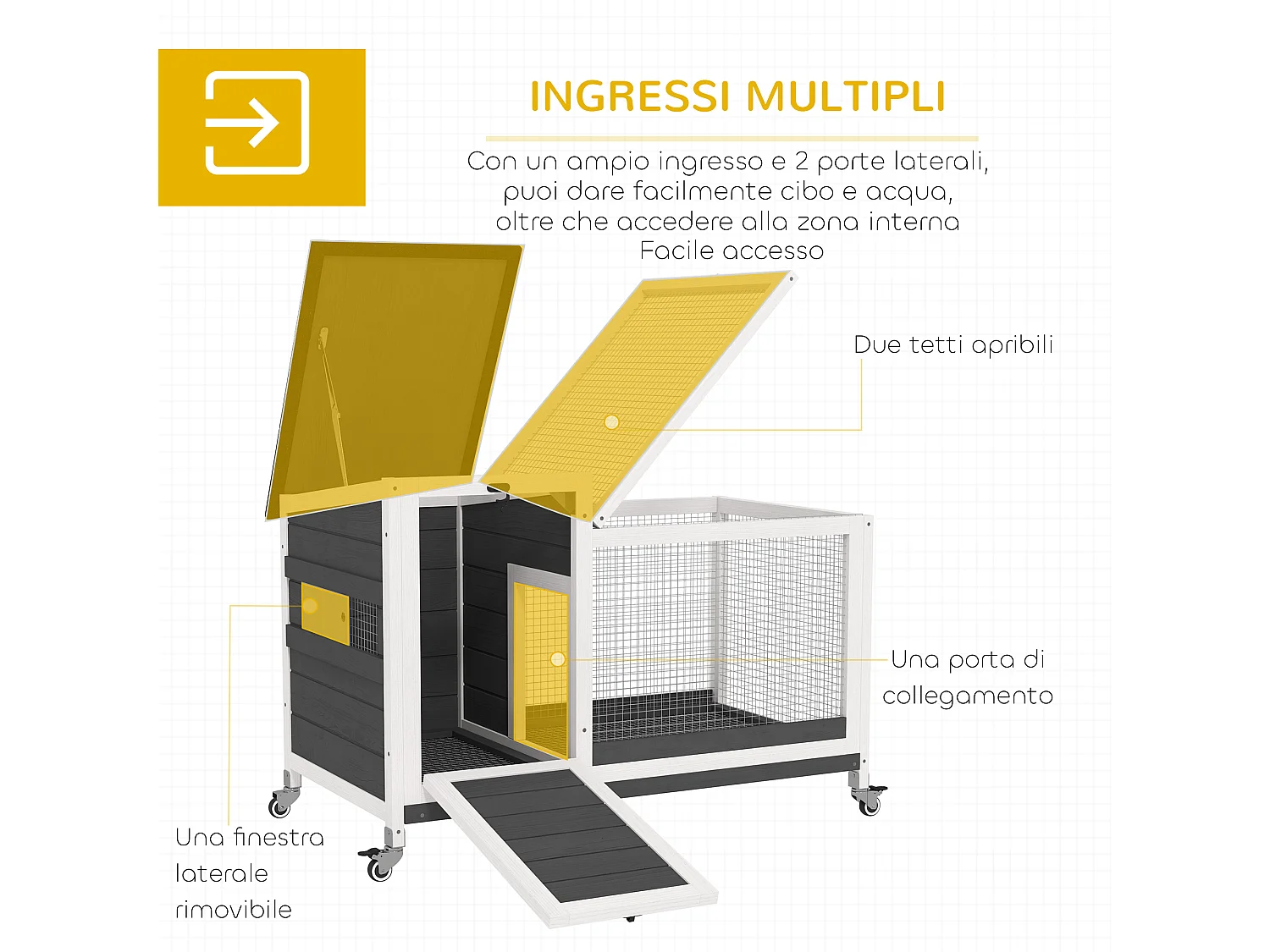 INGRESSI MULTIPLI

Con un ampio ingresso e 2 porte laterali, puoi dare facilmente cibo e acqua, oltre che accedere alla zona interna Facile accesso

Due tetti apribili

Una porta di collegamento

Una finestra laterale rimovibile