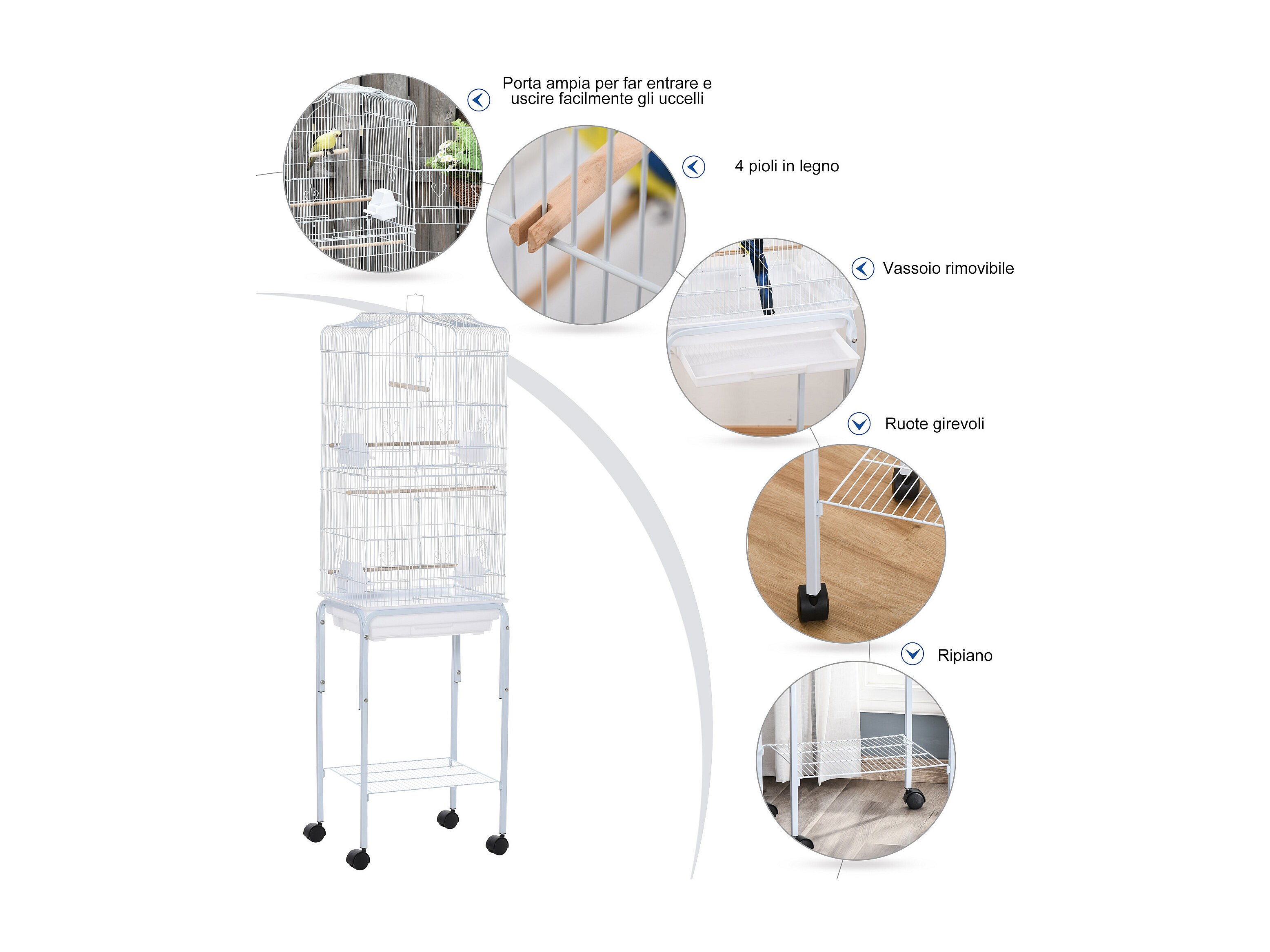 Porta ampia per far entrare e uscire facilmente gli uccelli

4 pioli in legno

Vassoio rimovibile

Ruote girevoli

Ripiano