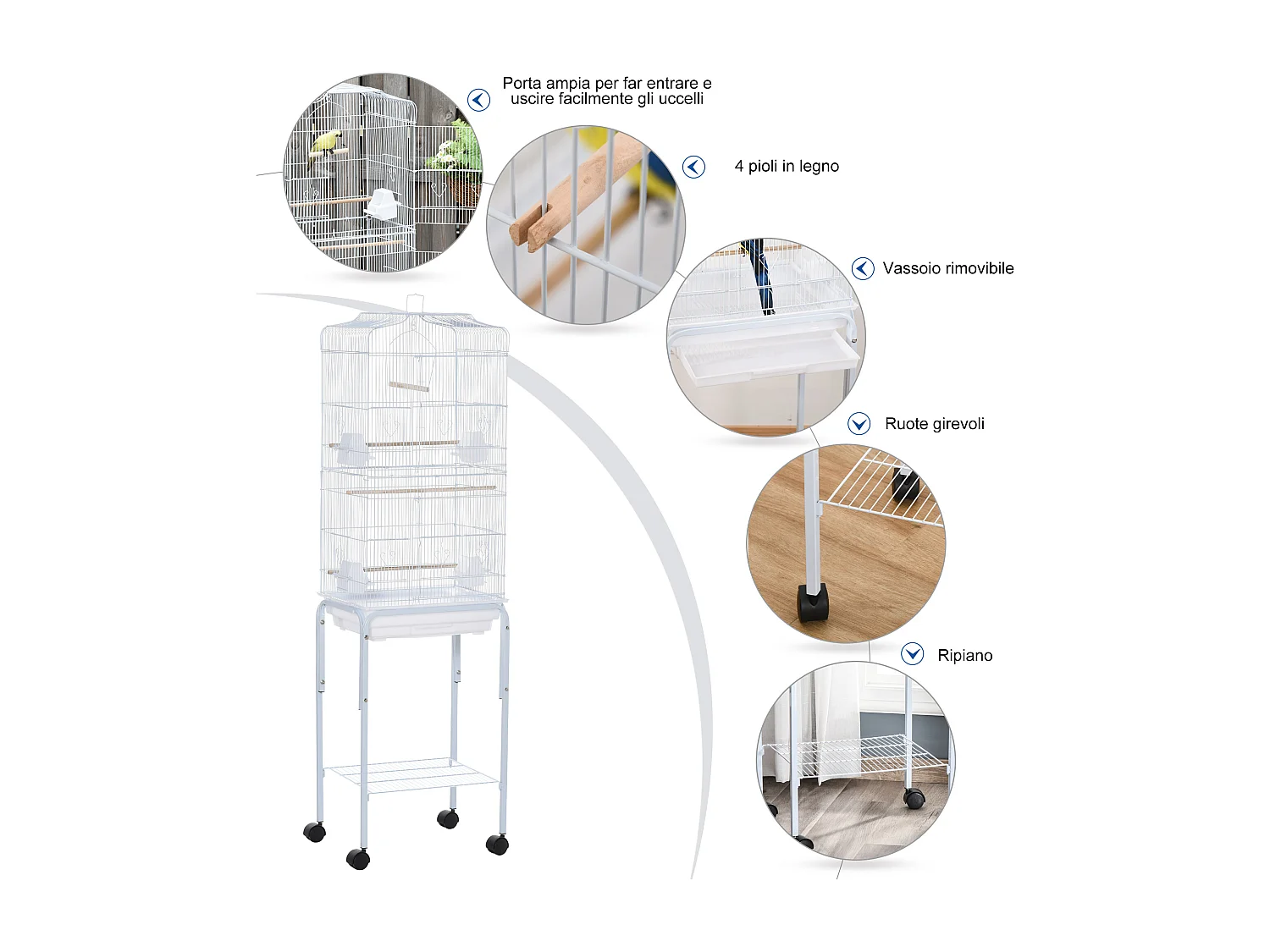 Porta ampia per far entrare e uscire facilmente gli uccelli

4 pioli in legno

Vassoio rimovibile

Ruote girevoli

Ripiano