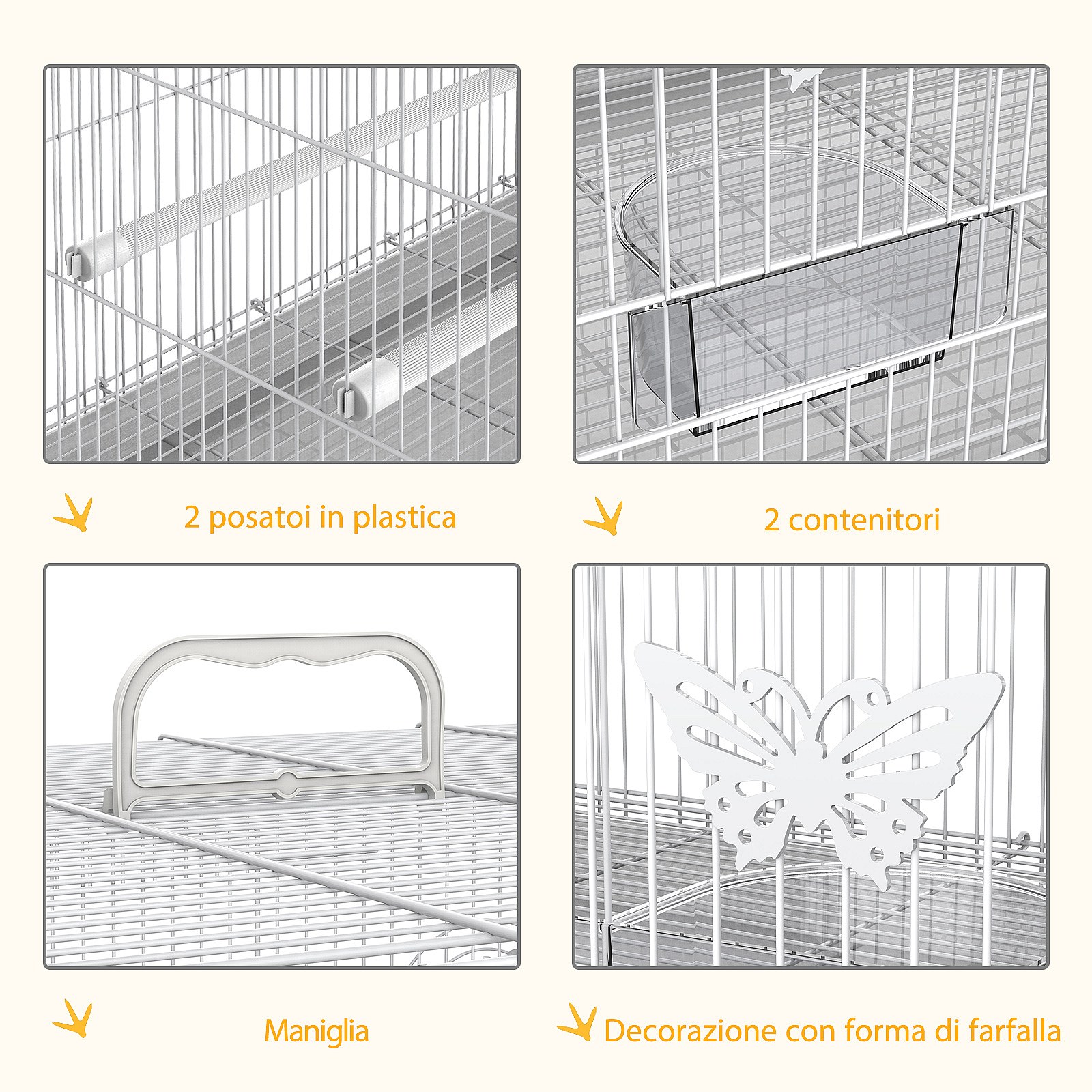 2 posatoi in plastica

2 contenitori

Maniglia

Decorazione con forma di farfalla