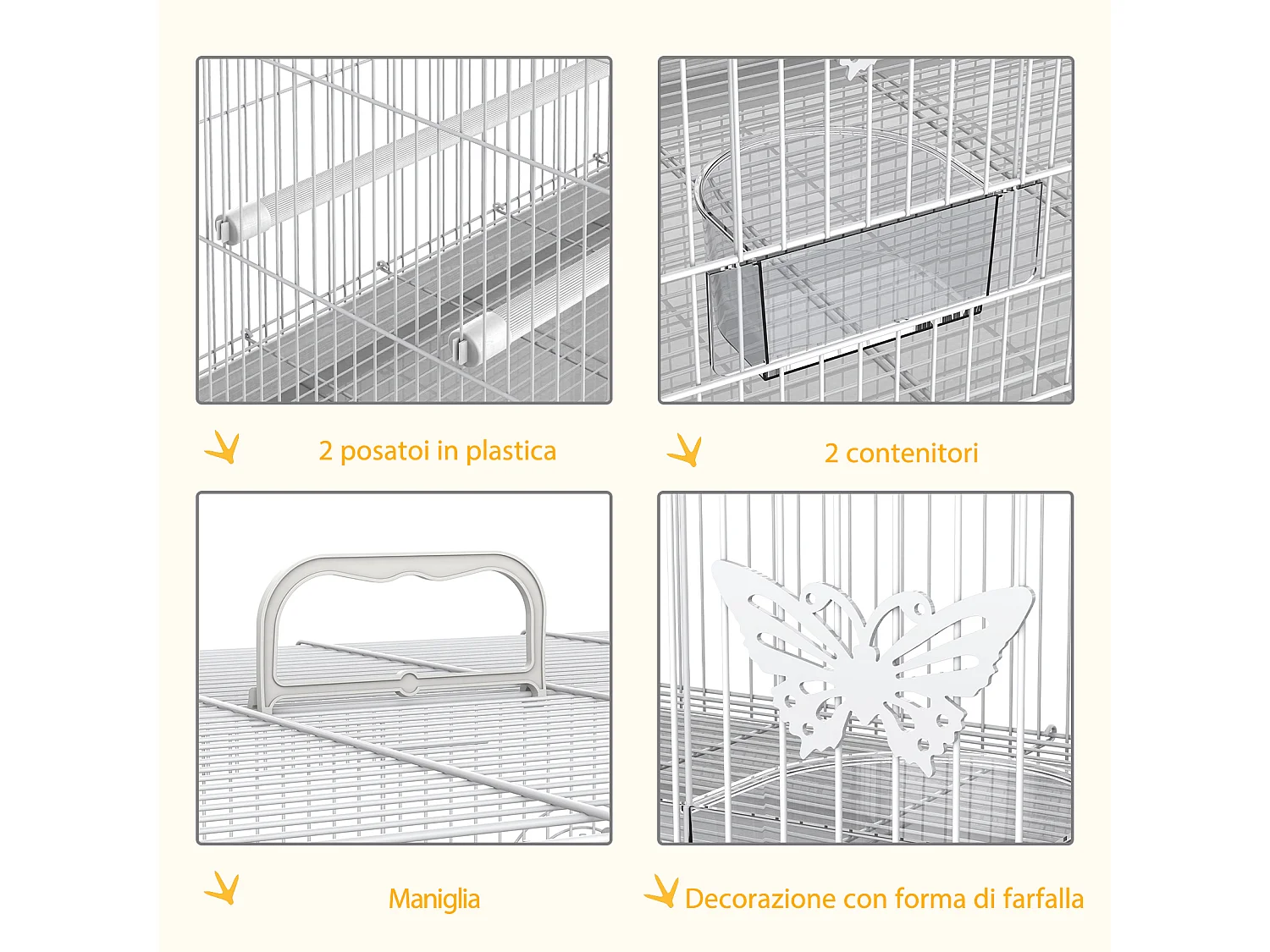 2 posatoi in plastica

2 contenitori

Maniglia

Decorazione con forma di farfalla