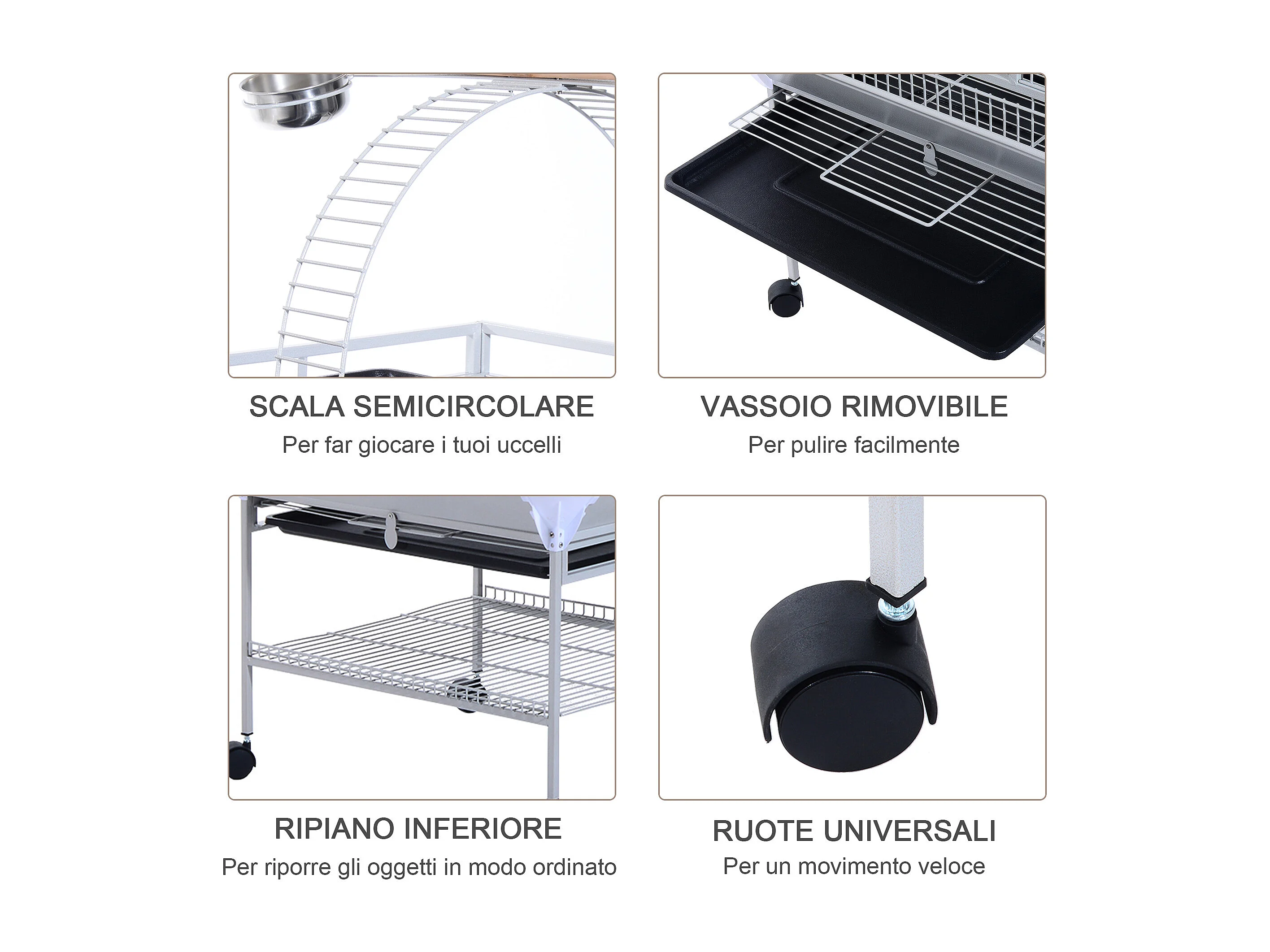 SCALA SEMICIRCOLARE
Per far giocare i tuoi uccelli

VASSOIO RIMOVIBILE
Per pulire facilmente

RIPIANO INFERIORE
Per riporre gli oggetti in modo ordinato

RUOTE UNIVERSALI
Per un movimento veloce