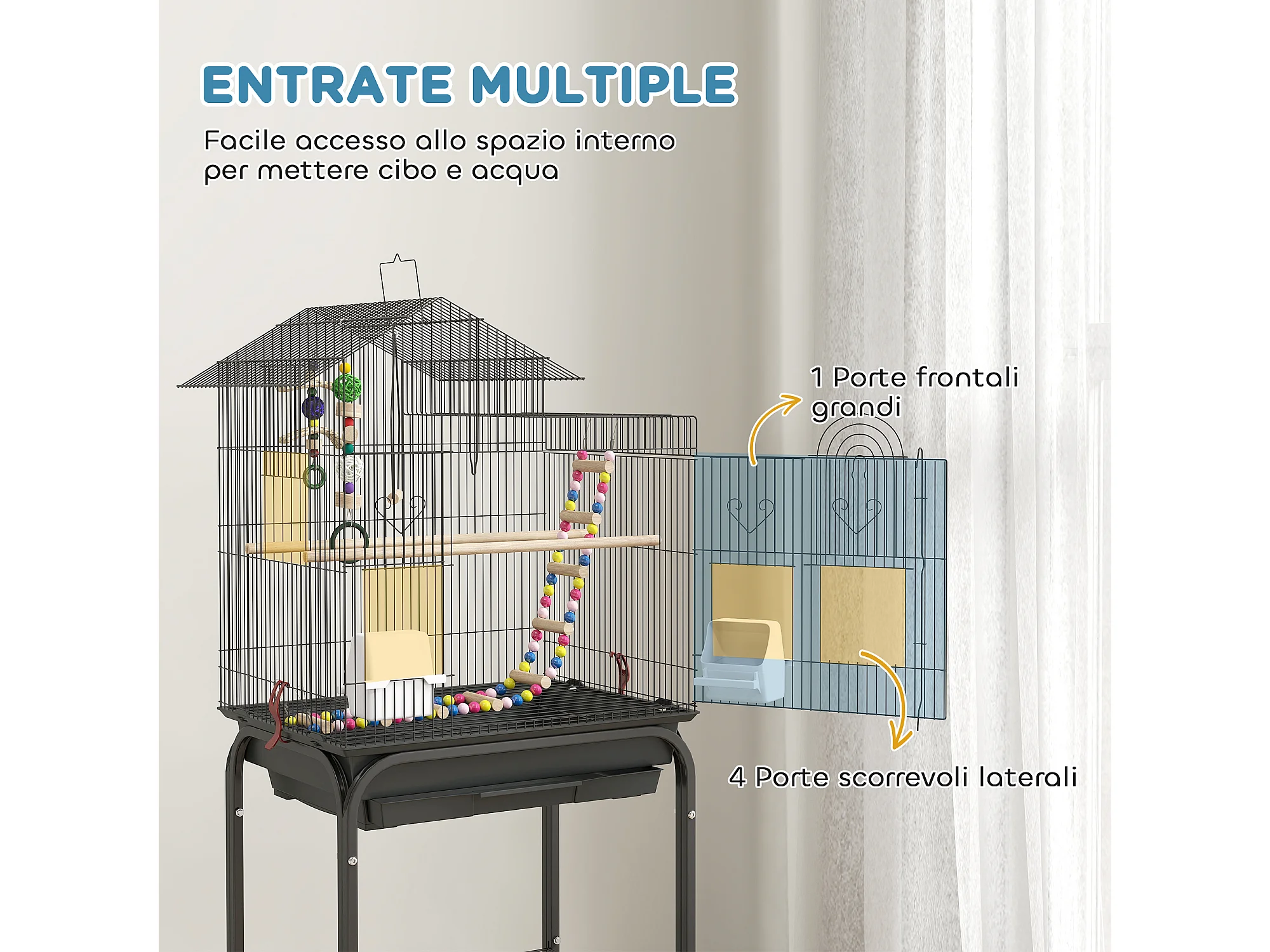 ENTRATE MULTIPLE

Facile accesso allo spazio interno per mettere cibo e acqua

1 Porte frontali grandi

4 Porte scorrevoli laterali