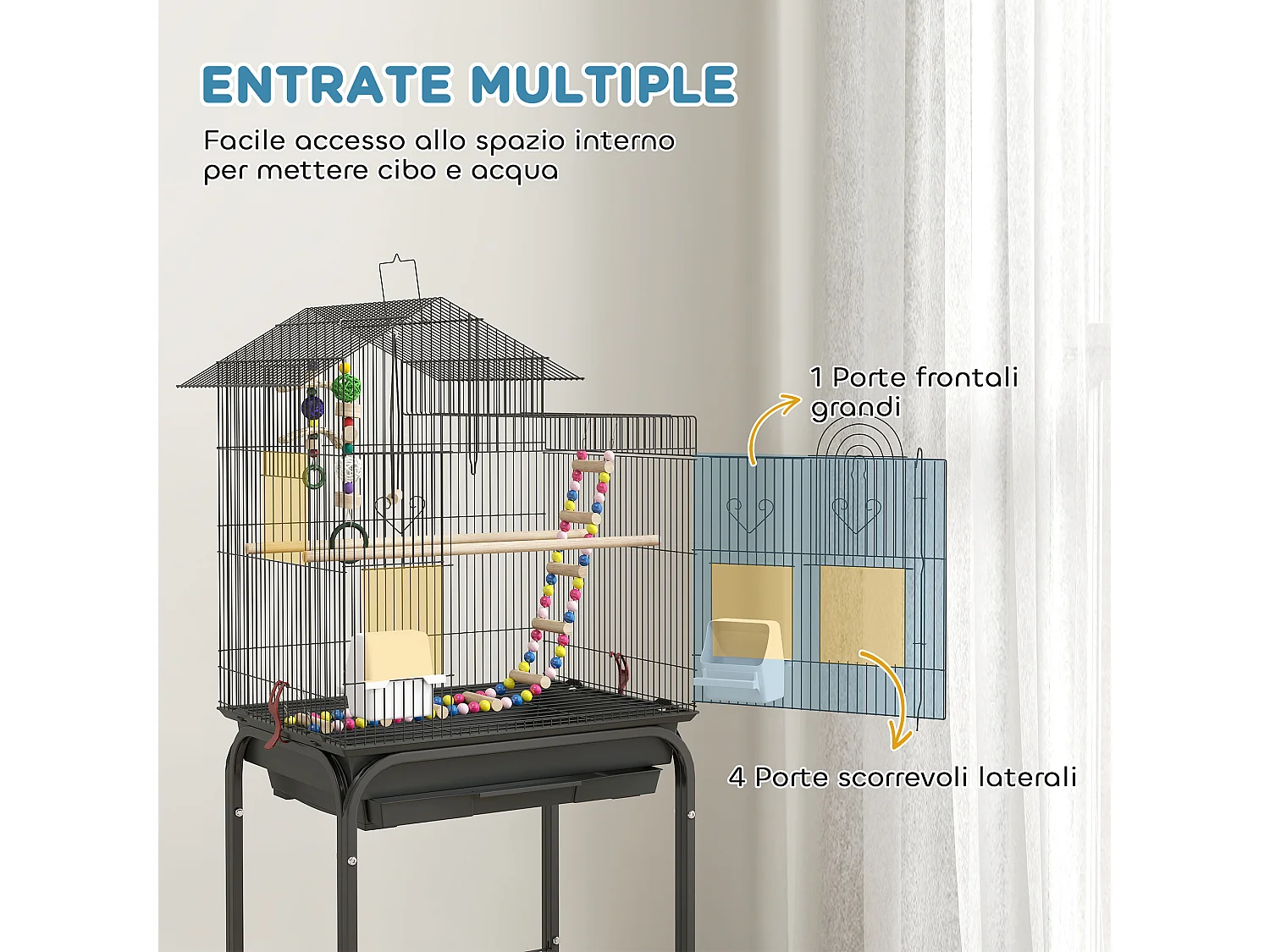 ENTRATE MULTIPLE

Facile accesso allo spazio interno per mettere cibo e acqua

1 Porte frontali grandi

4 Porte scorrevoli laterali