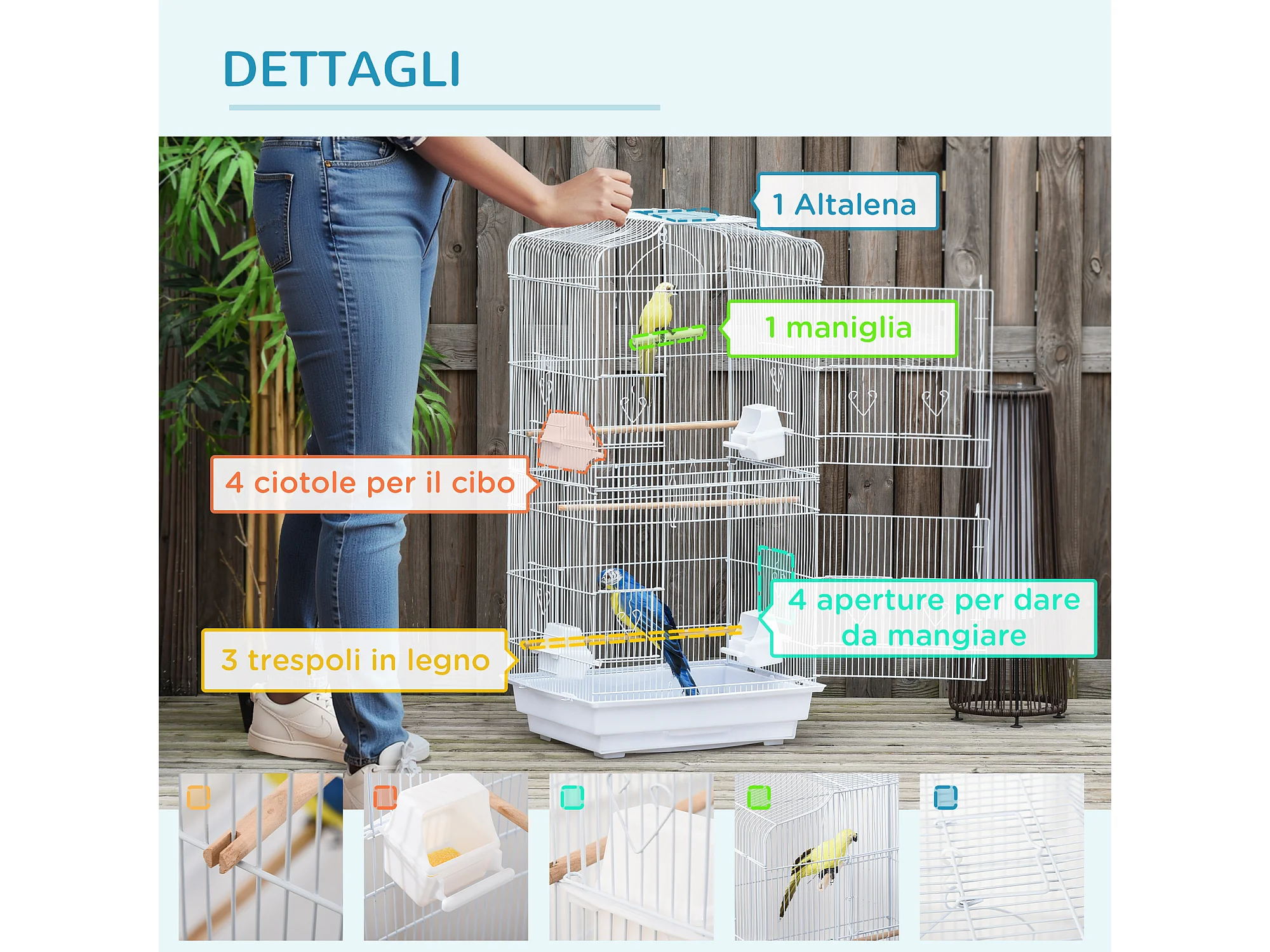 DETTAGLI

1 Altalena

1 maniglia

4 ciotole per il cibo

4 aperture per dare da mangiare

3 trespoli in legno