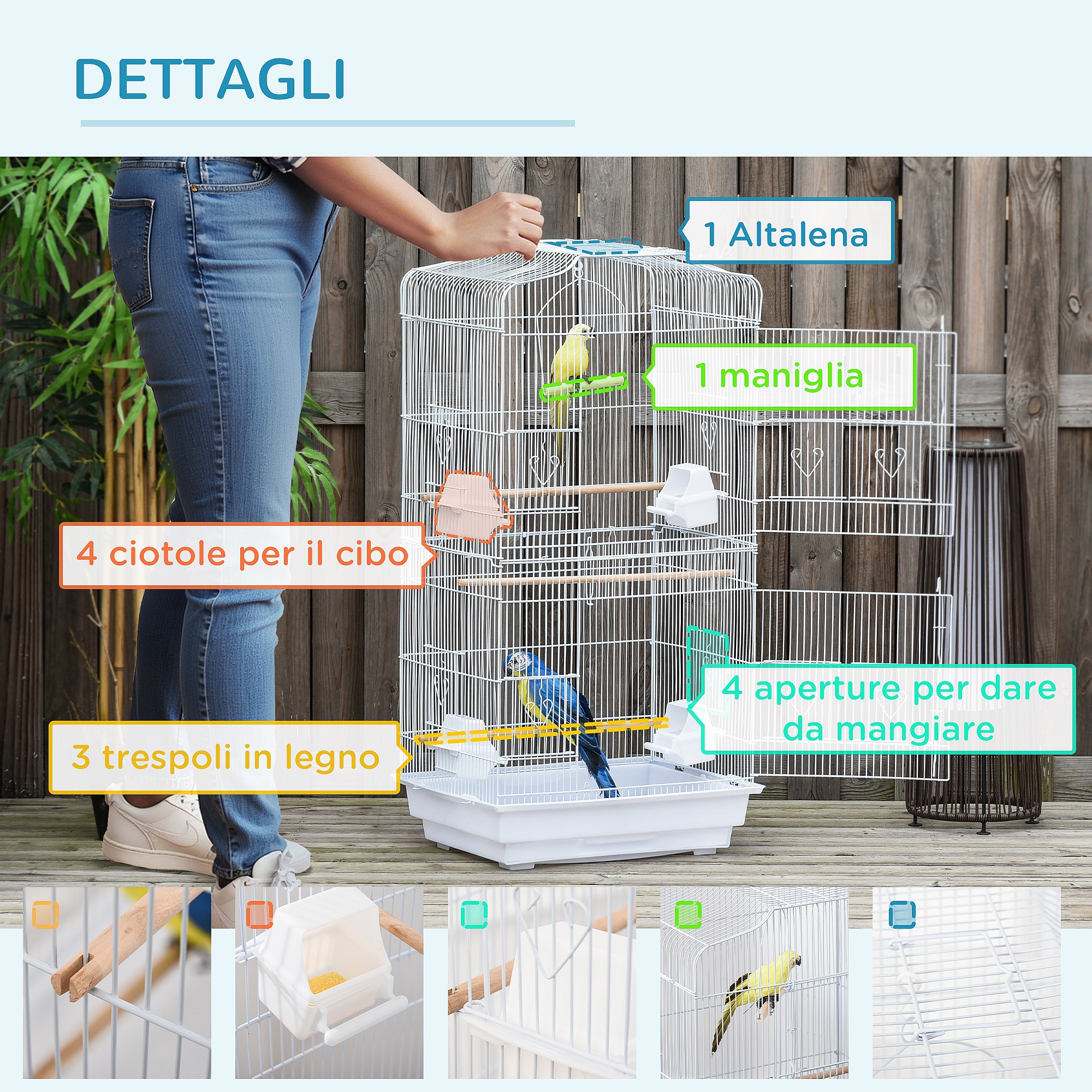 DETTAGLI

1 Altalena

1 maniglia

4 ciotole per il cibo

4 aperture per dare da mangiare

3 trespoli in legno