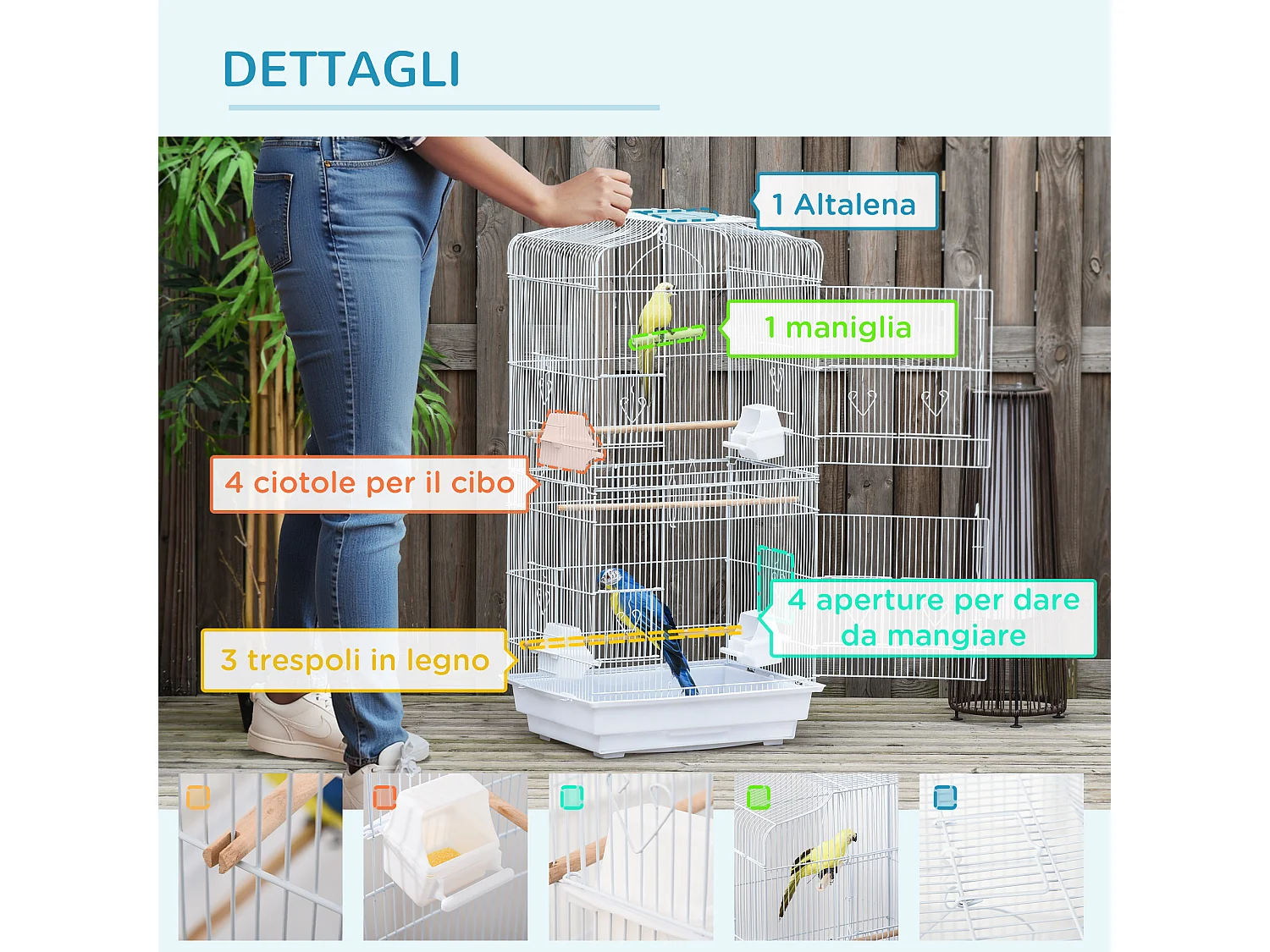 DETTAGLI

1 Altalena

1 maniglia

4 ciotole per il cibo

4 aperture per dare da mangiare

3 trespoli in legno