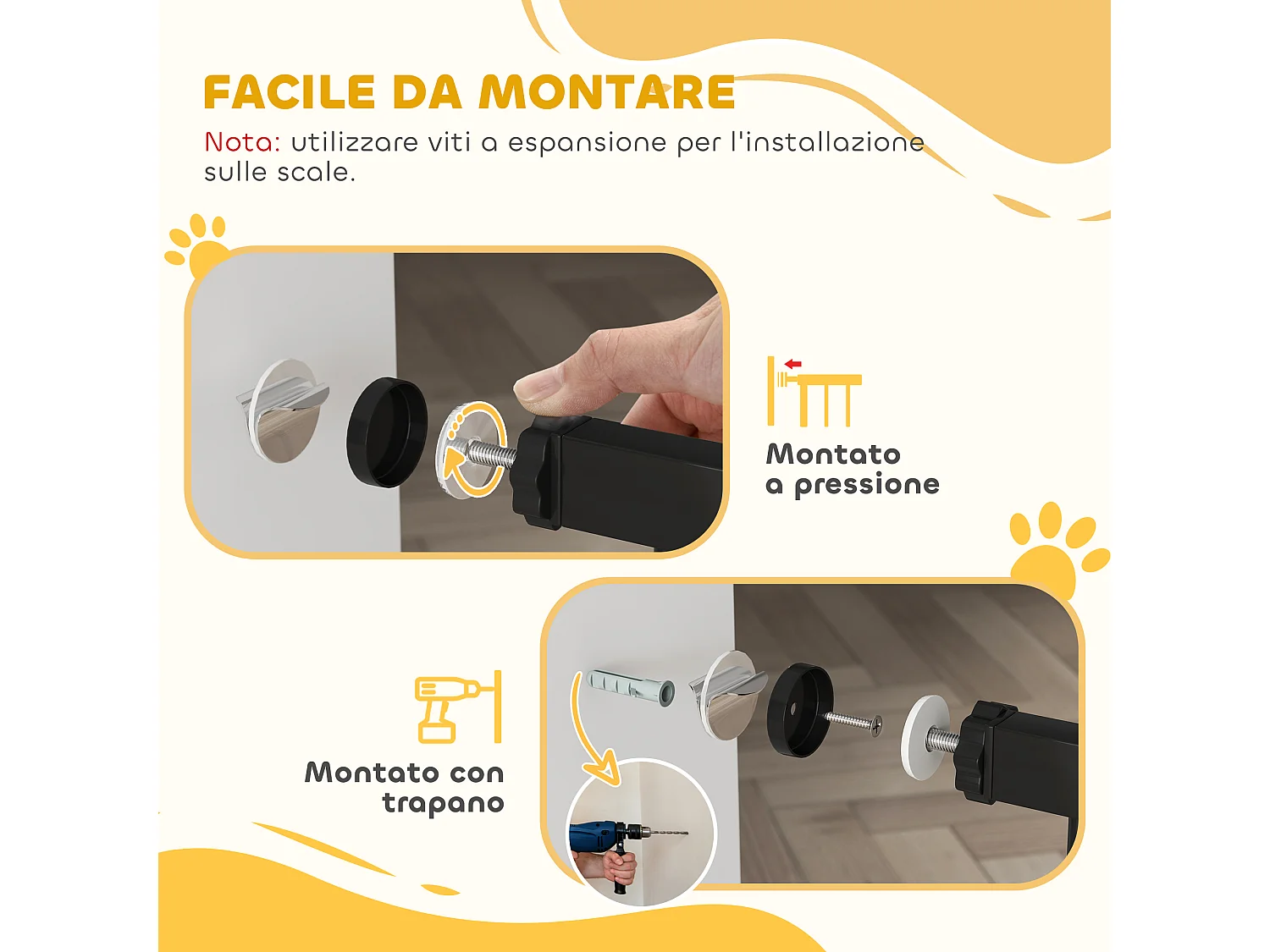 FACILE DA MONTARE

Nota: utilizzare viti a espansione per l'installazione sulle scale.

Montato a pressione

Montato con trapano