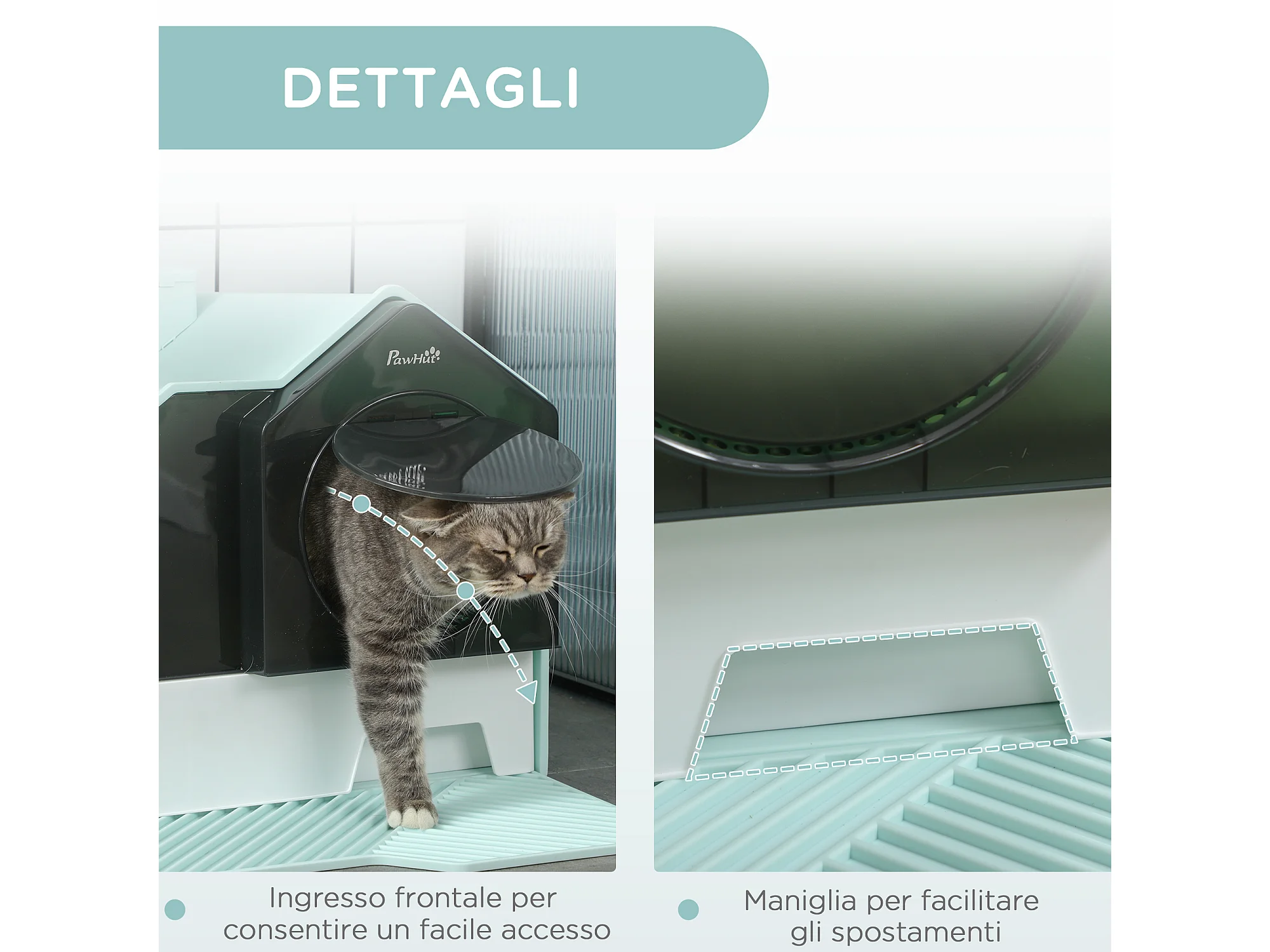 DETTAGLI

PawHut

Ingresso frontale per consentire un facile accesso

Maniglia per facilitare gli spostamenti