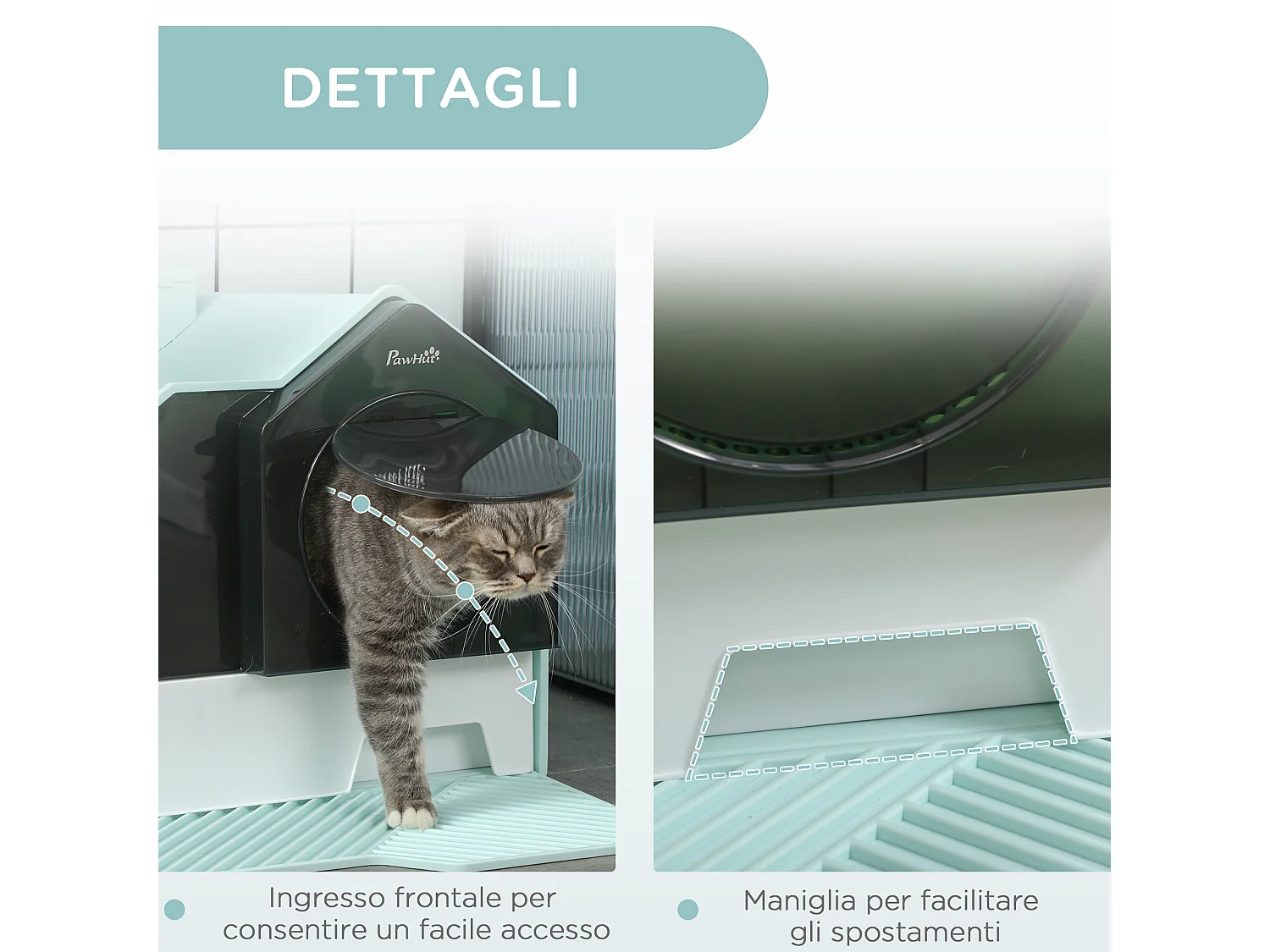 DETTAGLI

PawHut

Ingresso frontale per consentire un facile accesso

Maniglia per facilitare gli spostamenti