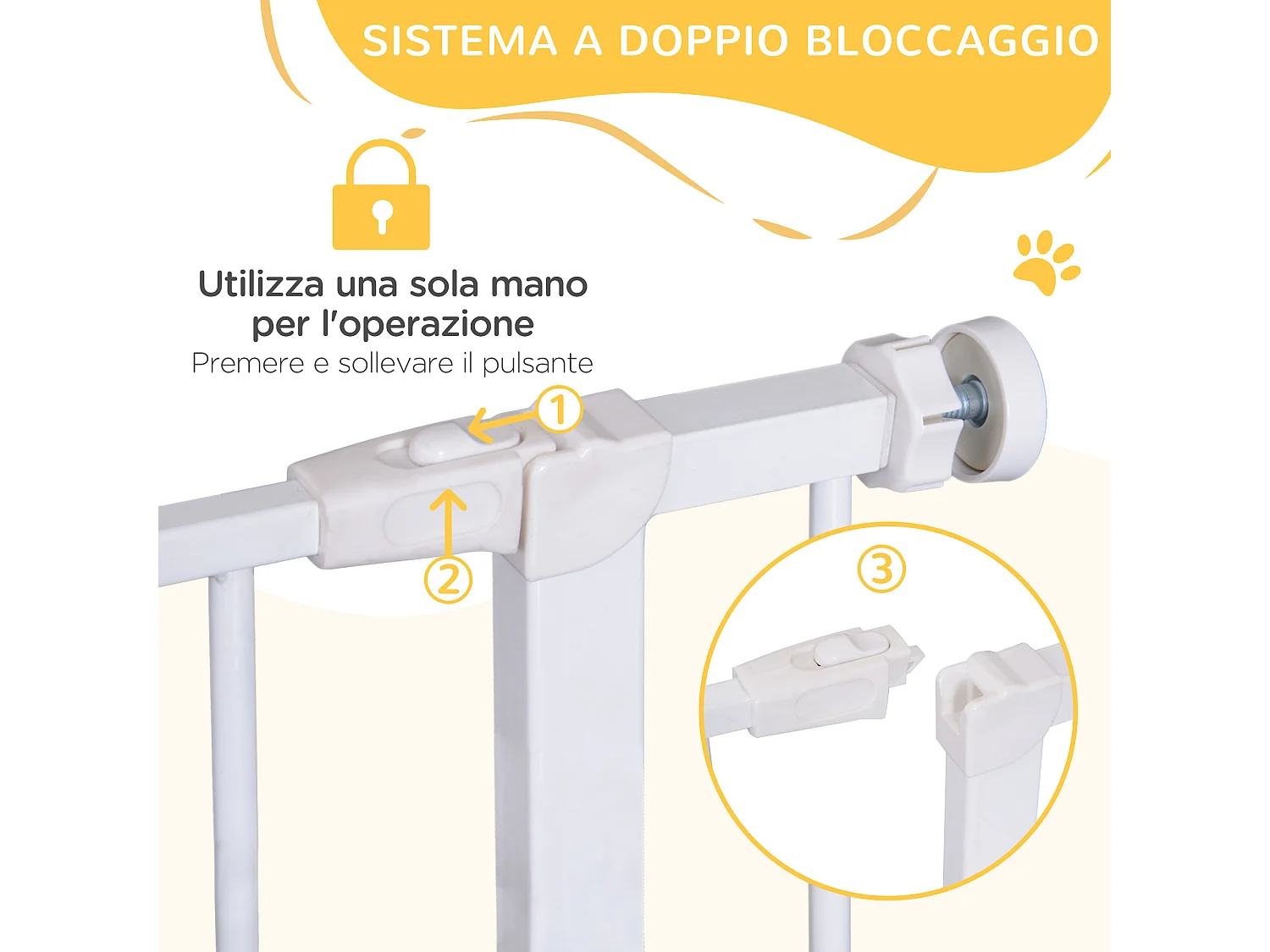 SISTEMA A DOPPIO BLOCCAGGIO

Utilizza una sola mano per l'operazione
Premere e sollevare il pulsante

①
②
③