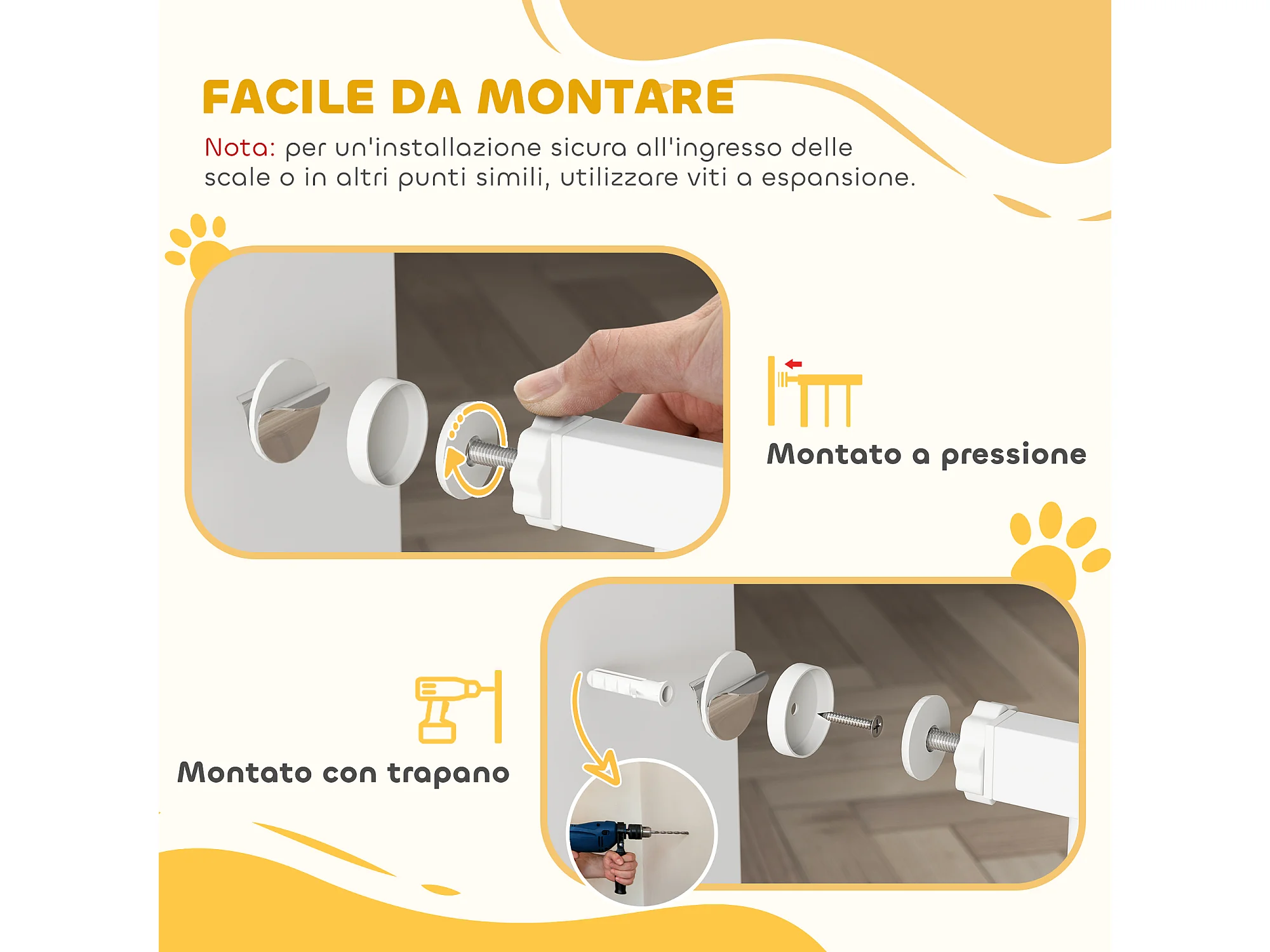 FACILE DA MONTARE

Nota: per un'installazione sicura all'ingresso delle scale o in altri punti simili, utilizzare viti a espansione.

Montato a pressione

Montato con trapano