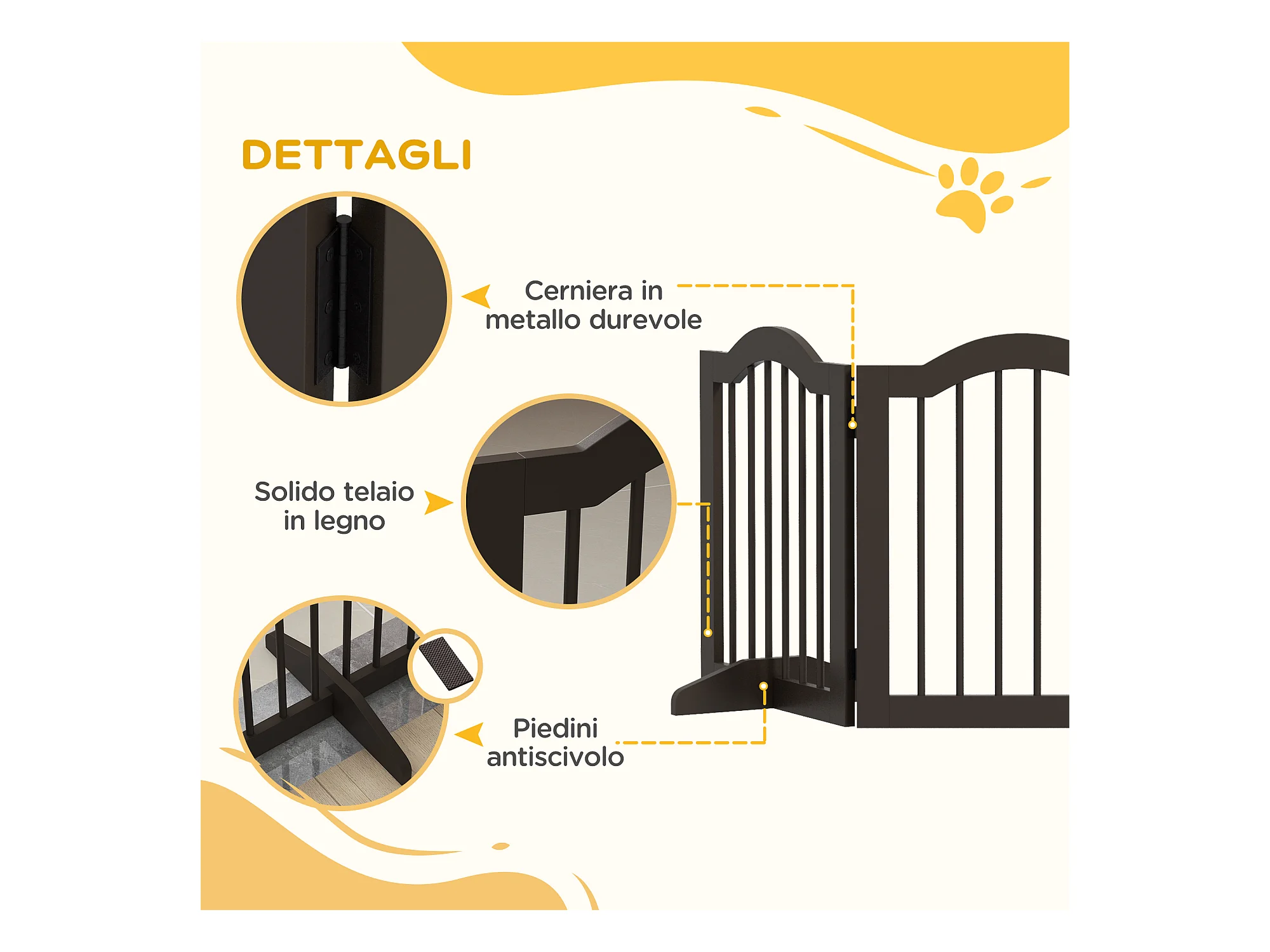 DETTAGLI

Cerniera in metallo durevole

Solido telaio in legno

Piedini antiscivolo