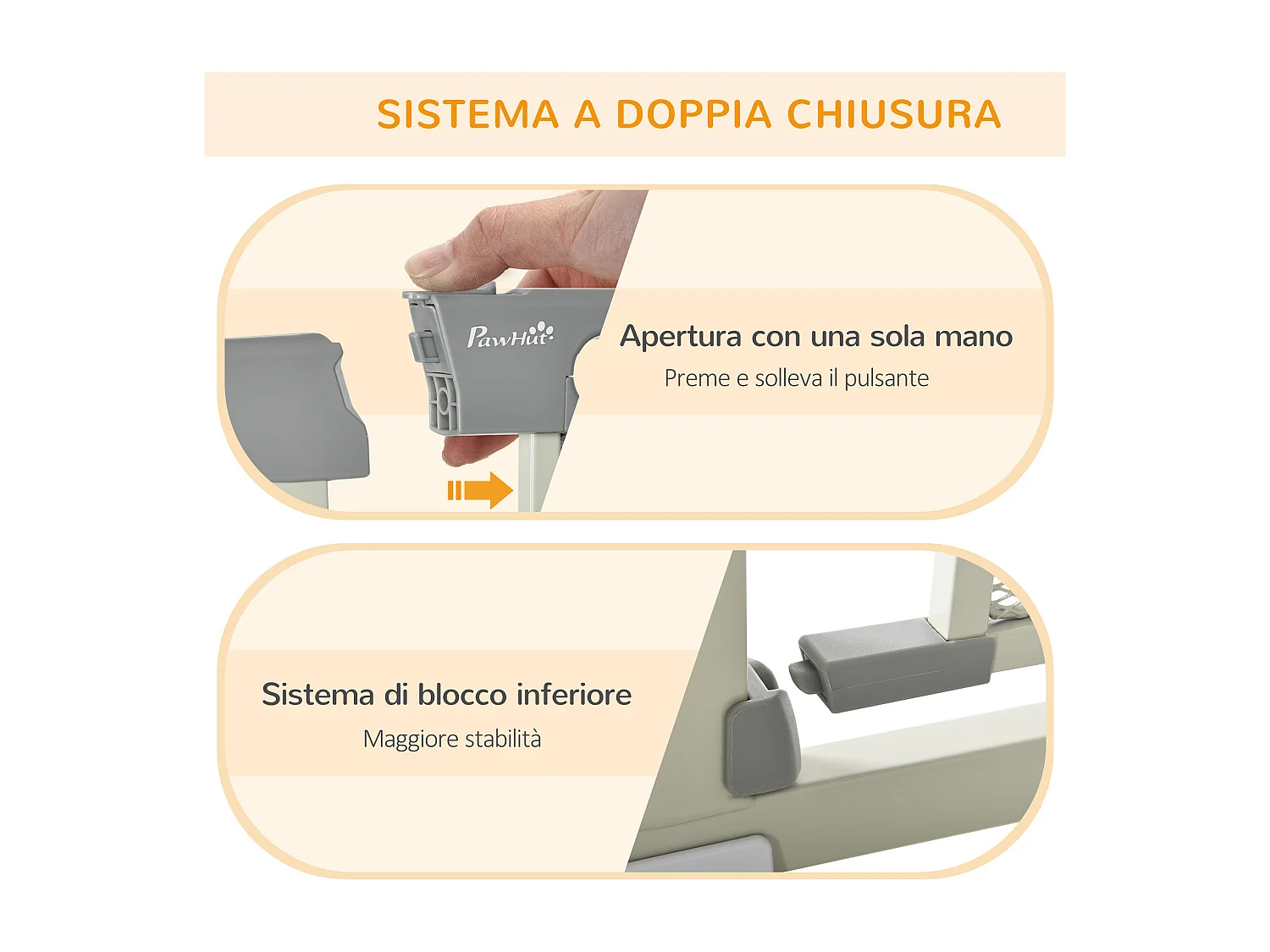 SISTEMA A DOPPIA CHIUSURA

PawHut

Apertura con una sola mano
Preme e solleva il pulsante

Sistema di blocco inferiore
Maggiore stabilità