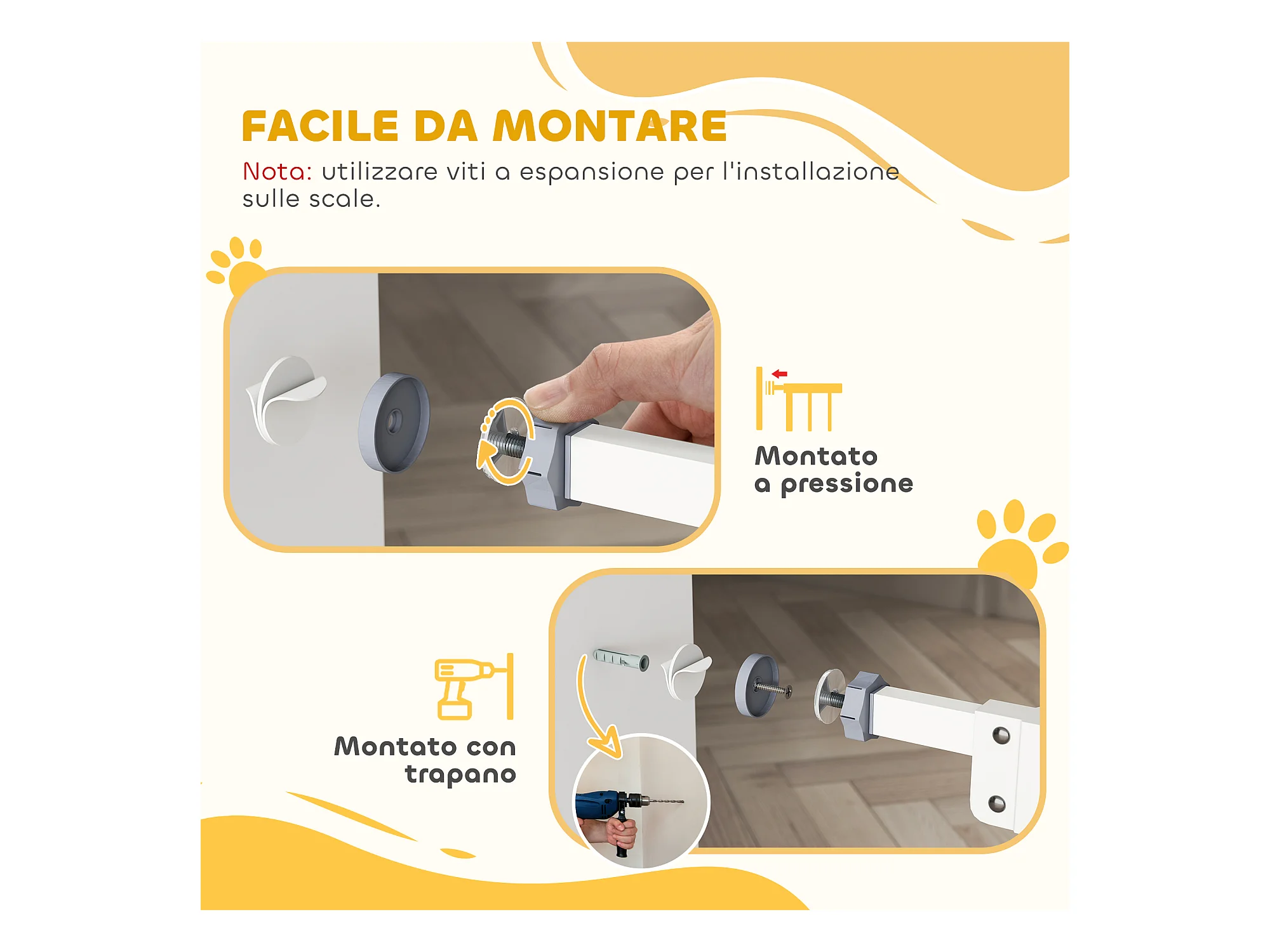 FACILE DA MONTARE

Nota: utilizzare viti a espansione per l'installazione sulle scale.

Montato a pressione

Montato con trapano