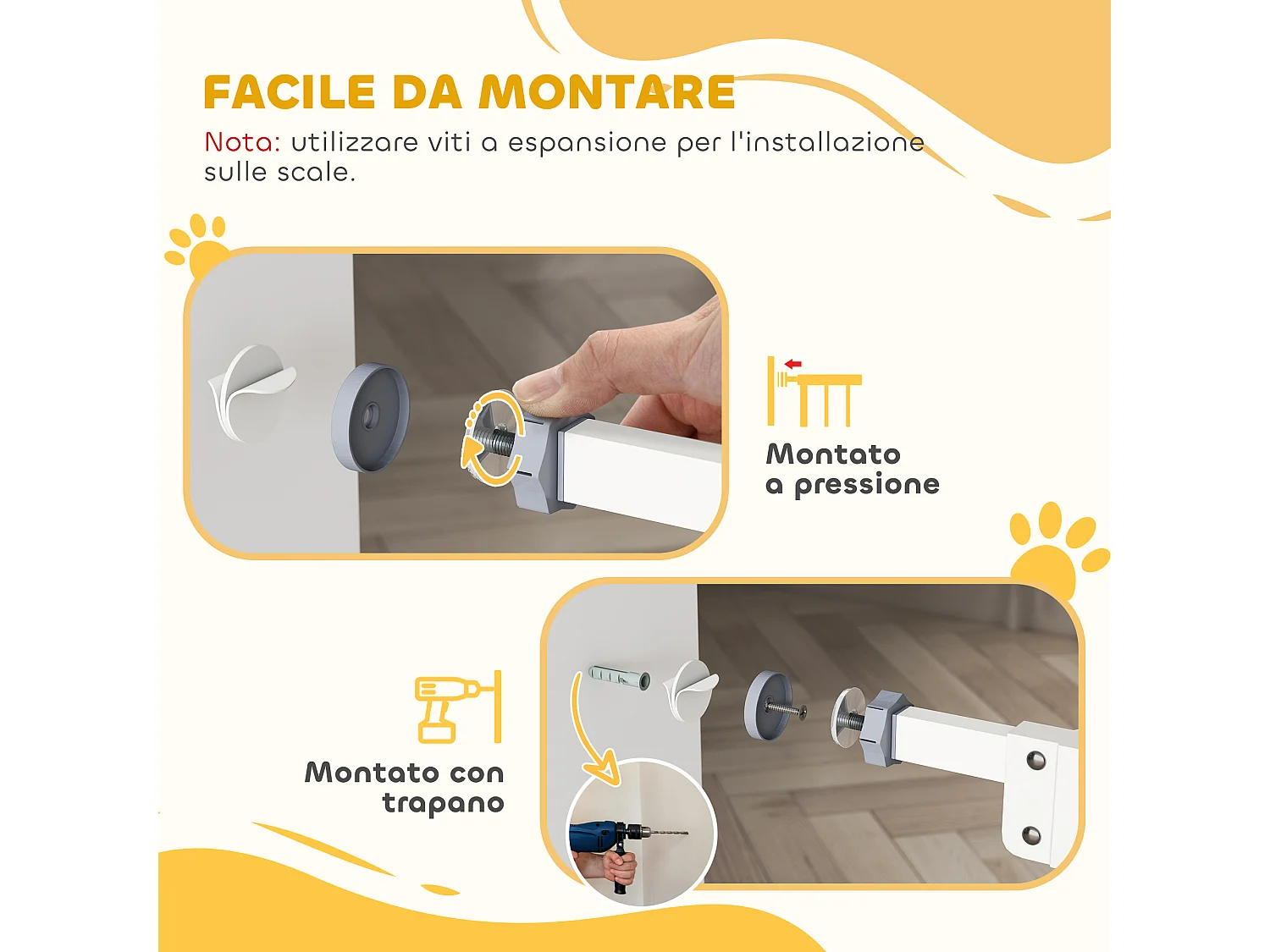 FACILE DA MONTARE

Nota: utilizzare viti a espansione per l'installazione sulle scale.

Montato a pressione

Montato con trapano