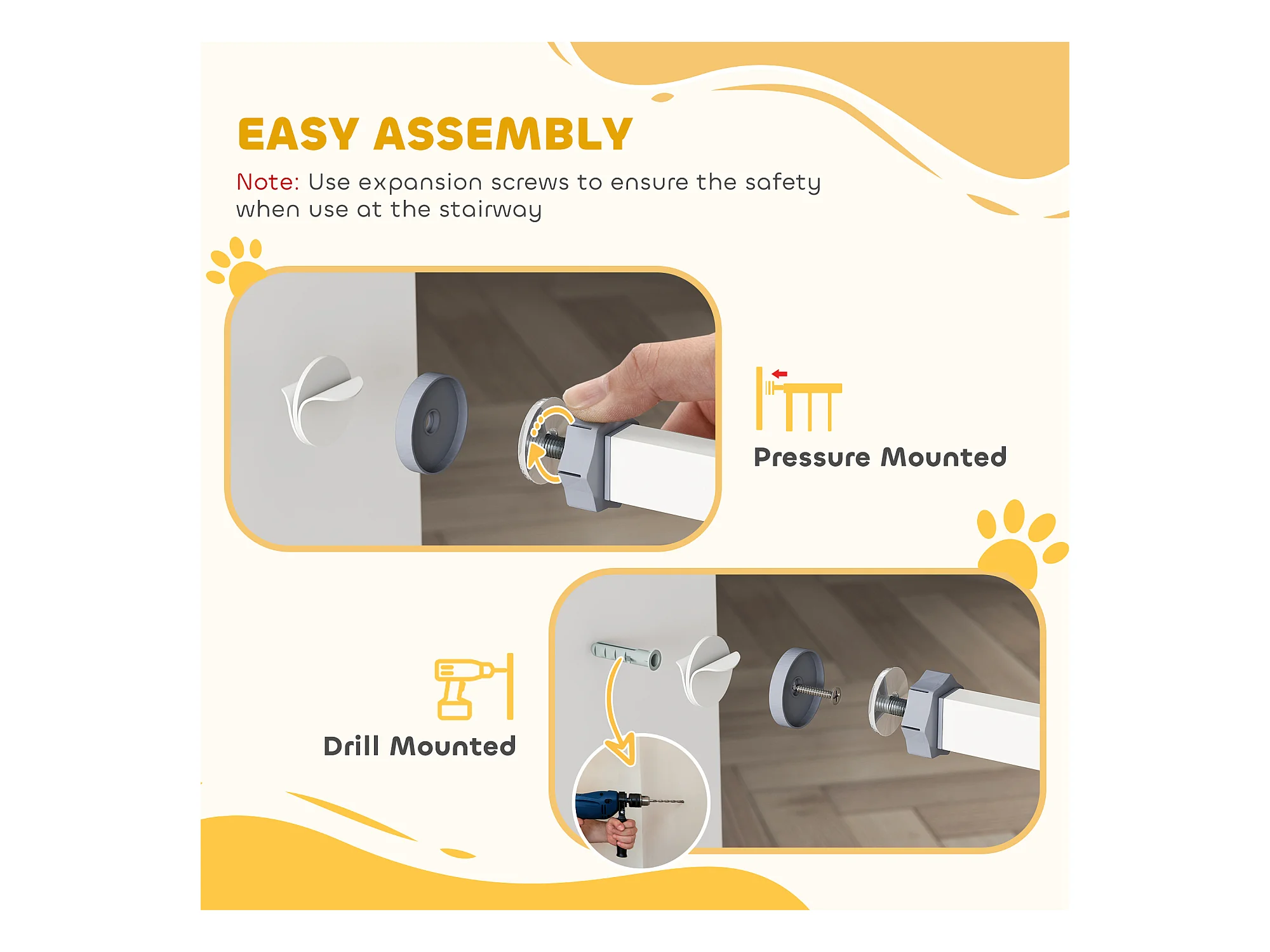 EASY ASSEMBLY

Note: Use expansion screws to ensure the safety when use at the stairway

Pressure Mounted

Drill Mounted