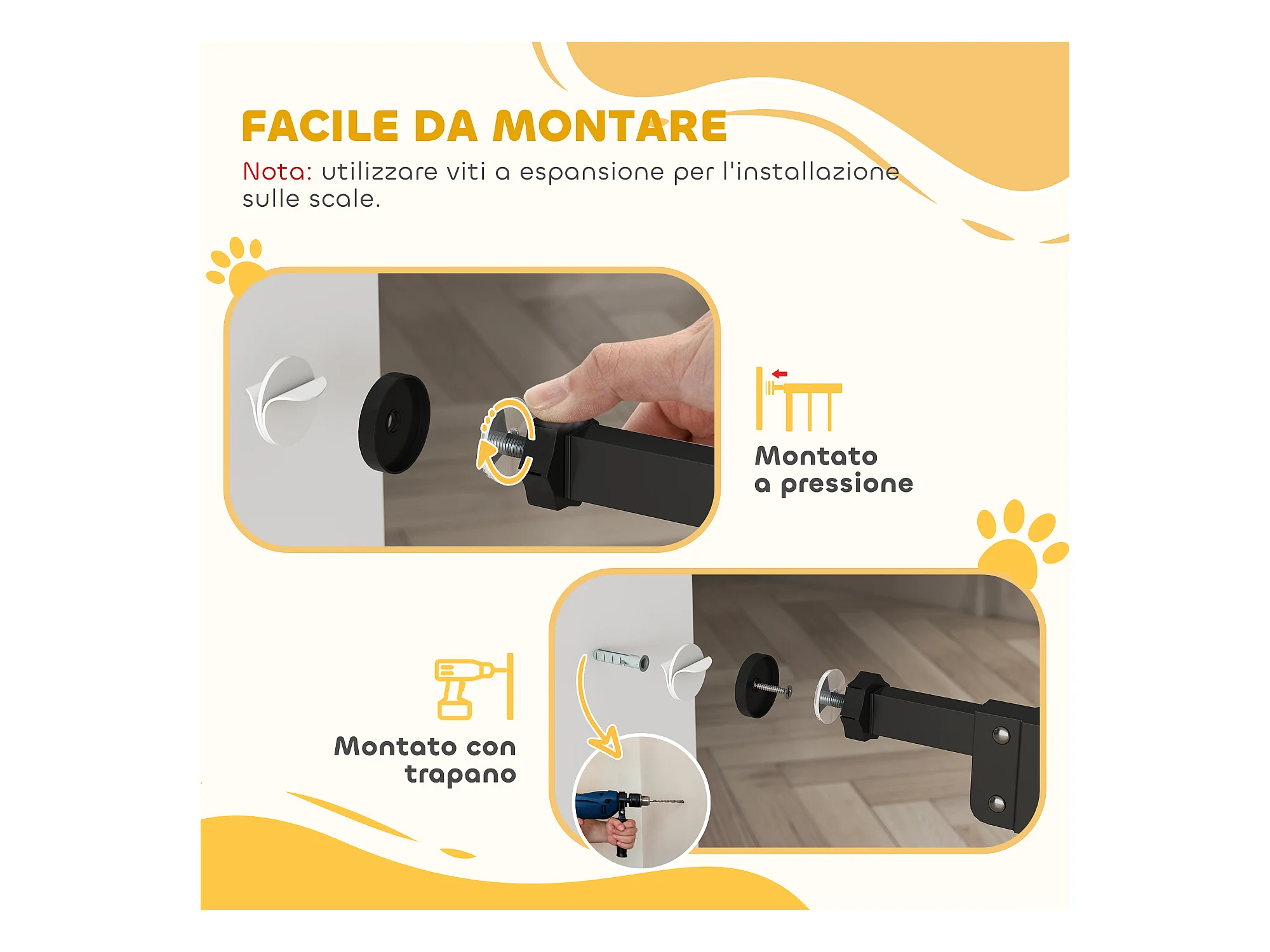 FACILE DA MONTARE

Nota: utilizzare viti a espansione per l'installazione sulle scale.

Montato a pressione

Montato con trapano