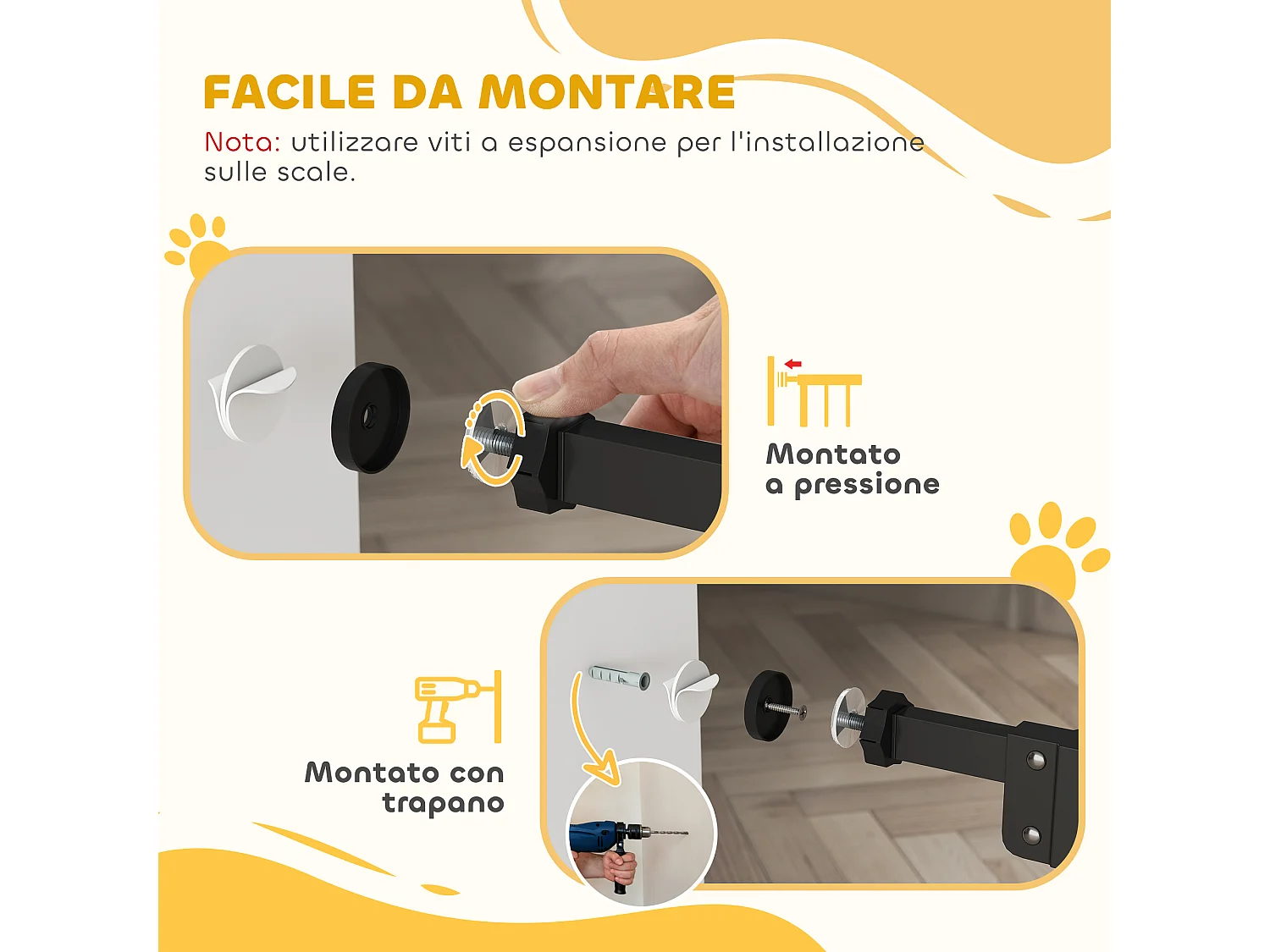 FACILE DA MONTARE
Nota: utilizzare viti a espansione per l'installazione sulle scale.

Montato a pressione

Montato con trapano