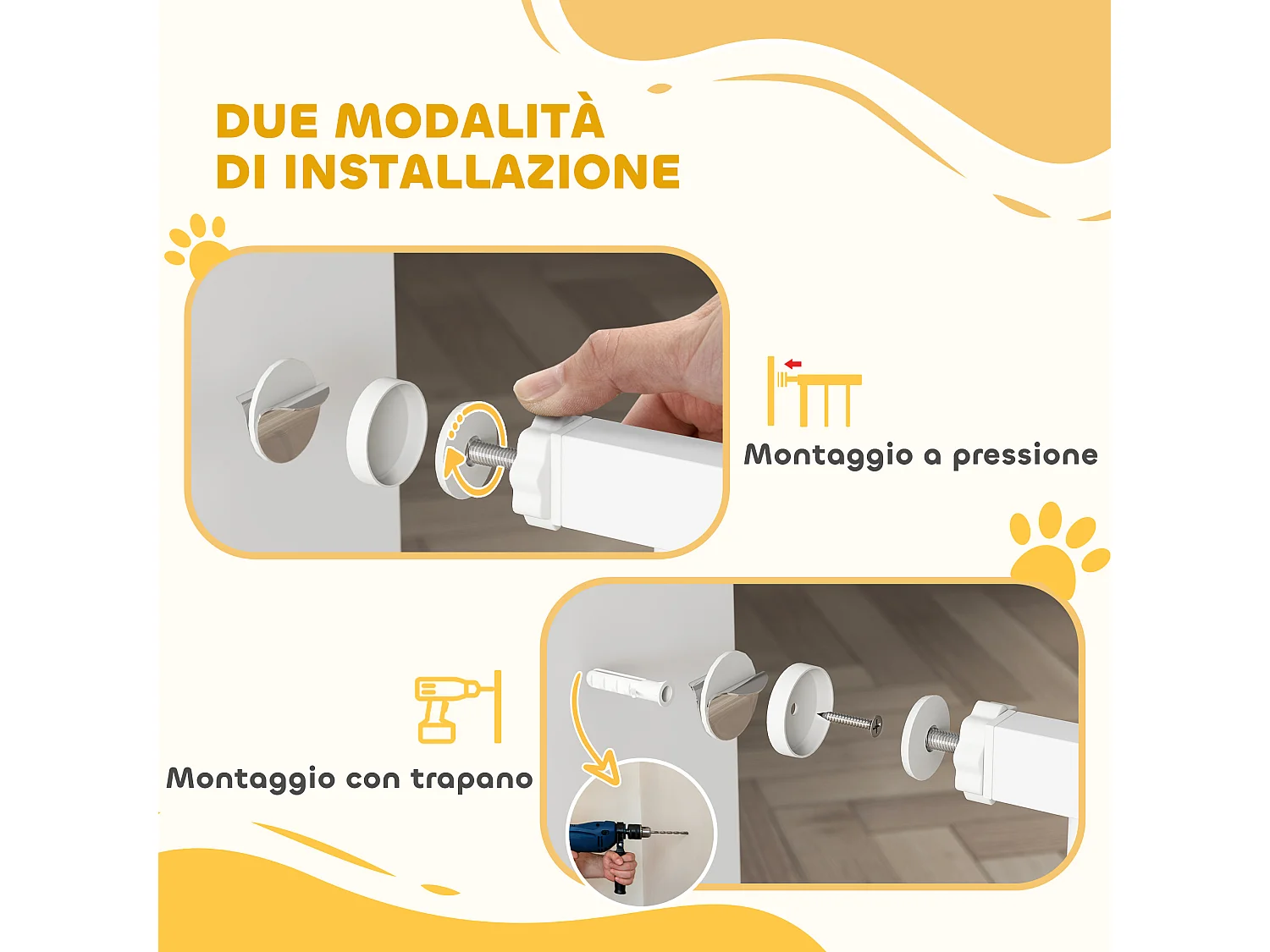 DUE MODALITÀ DI INSTALLAZIONE

Montaggio a pressione

Montaggio con trapano