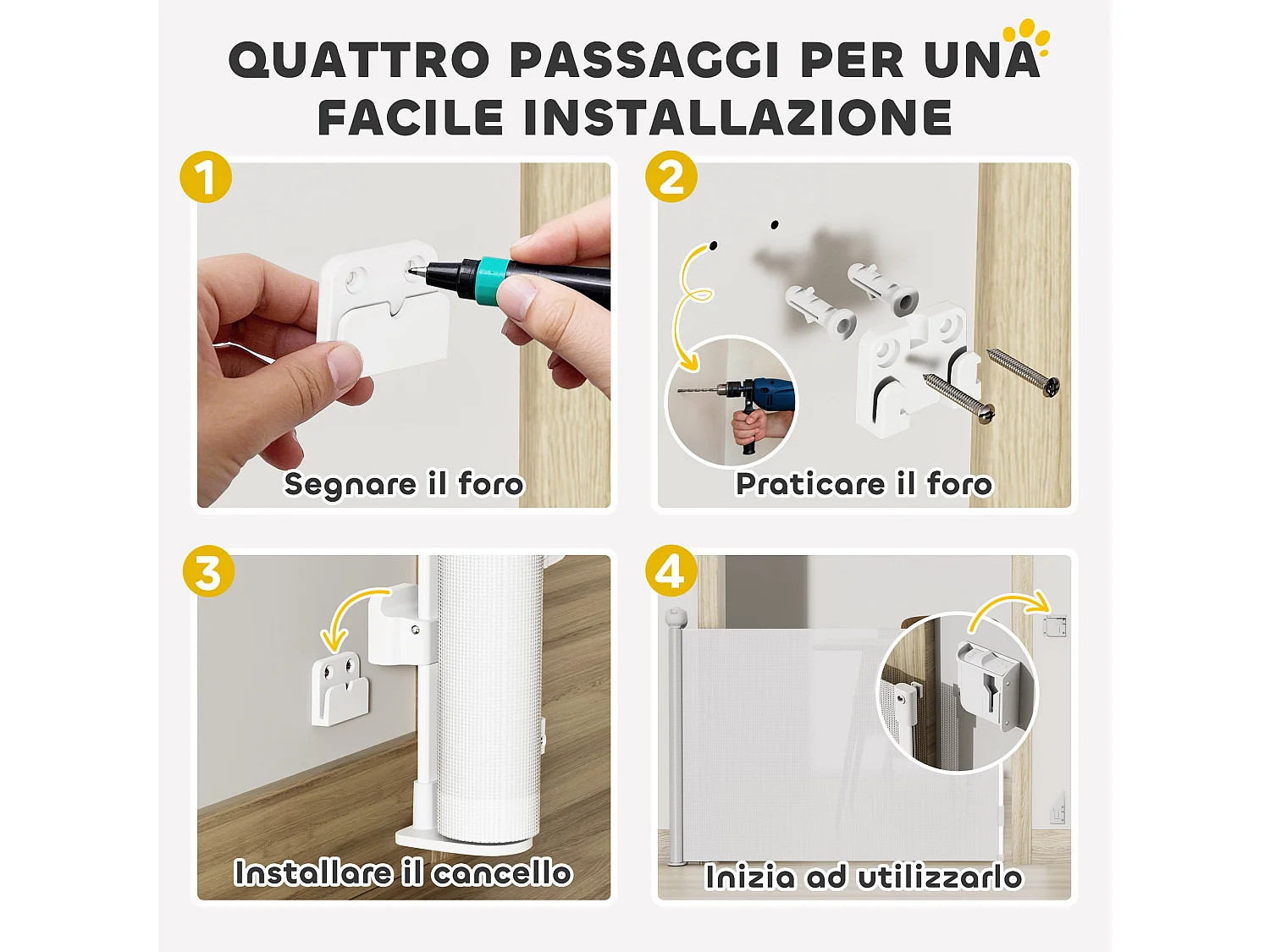 QUATTRO PASSAGGI PER UNA FACILE INSTALLAZIONE

1
Segnare il foro

2
Praticare il foro

3
Installare il cancello

4
Inizia ad utilizzarlo