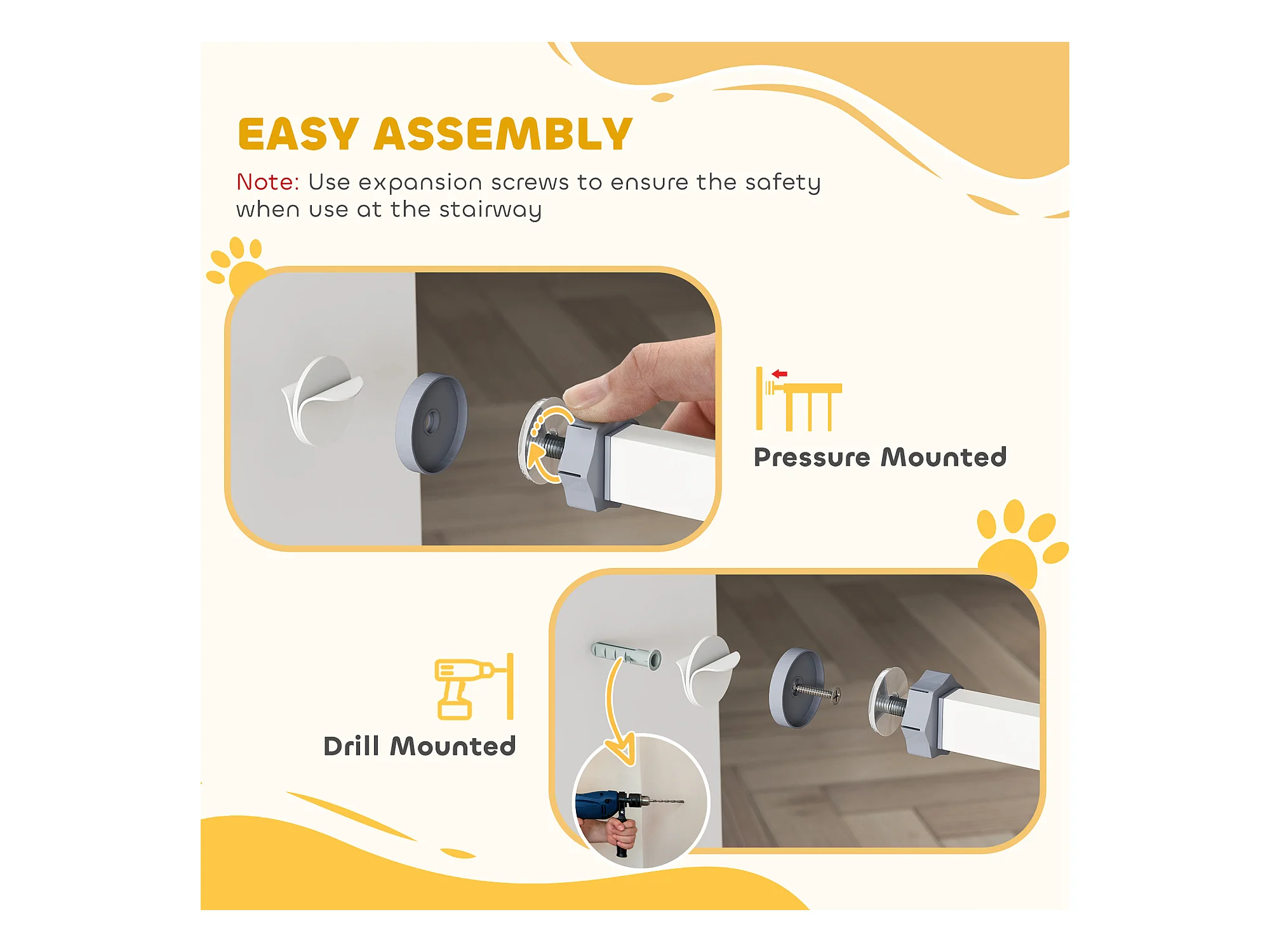 EASY ASSEMBLY

Note: Use expansion screws to ensure the safety when use at the stairway

Pressure Mounted

Drill Mounted