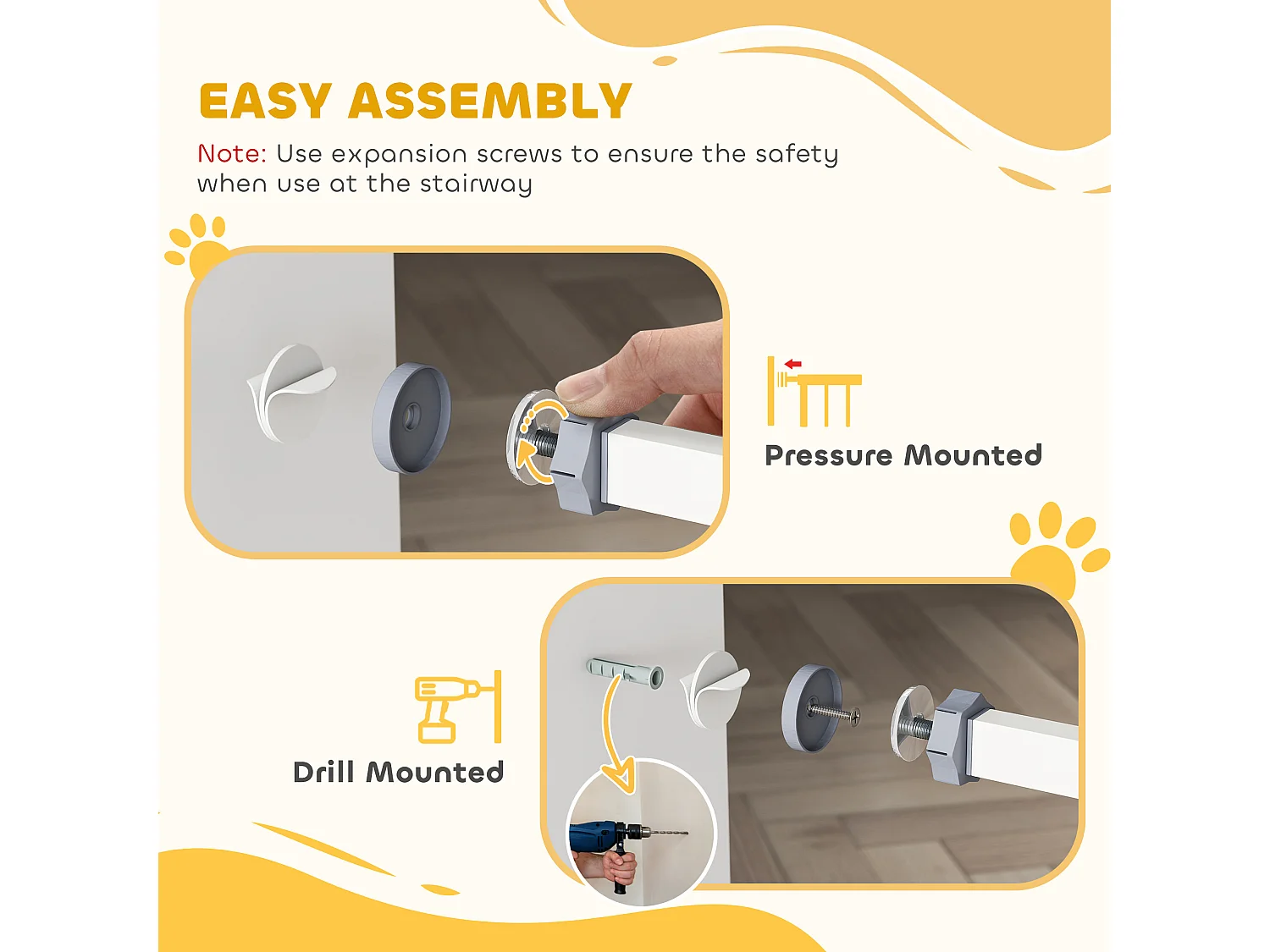 EASY ASSEMBLY

Note: Use expansion screws to ensure the safety when use at the stairway

Pressure Mounted

Drill Mounted