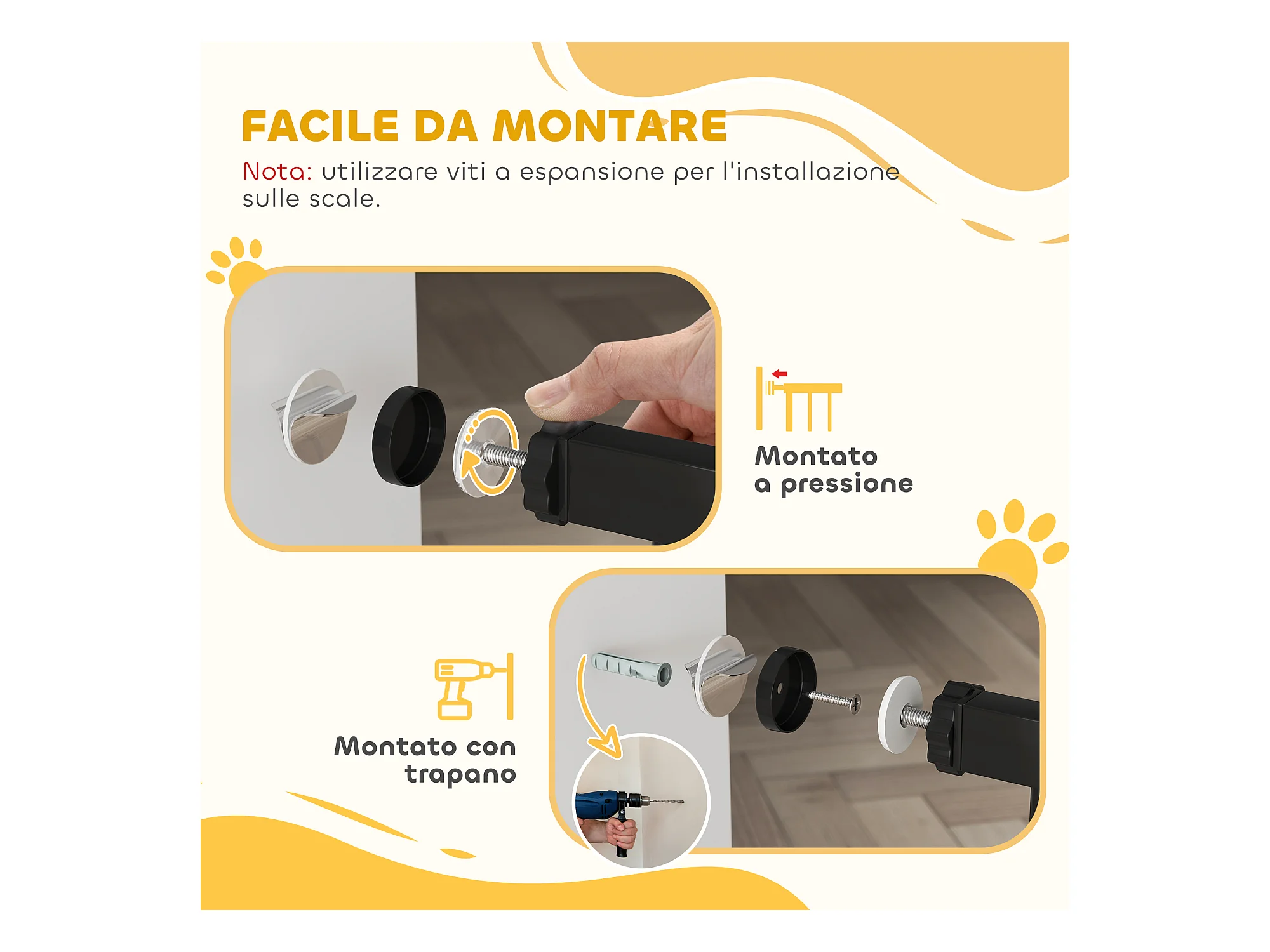 FACILE DA MONTARE

Nota: utilizzare viti a espansione per l'installazione sulle scale.

Montato a pressione

Montato con trapano