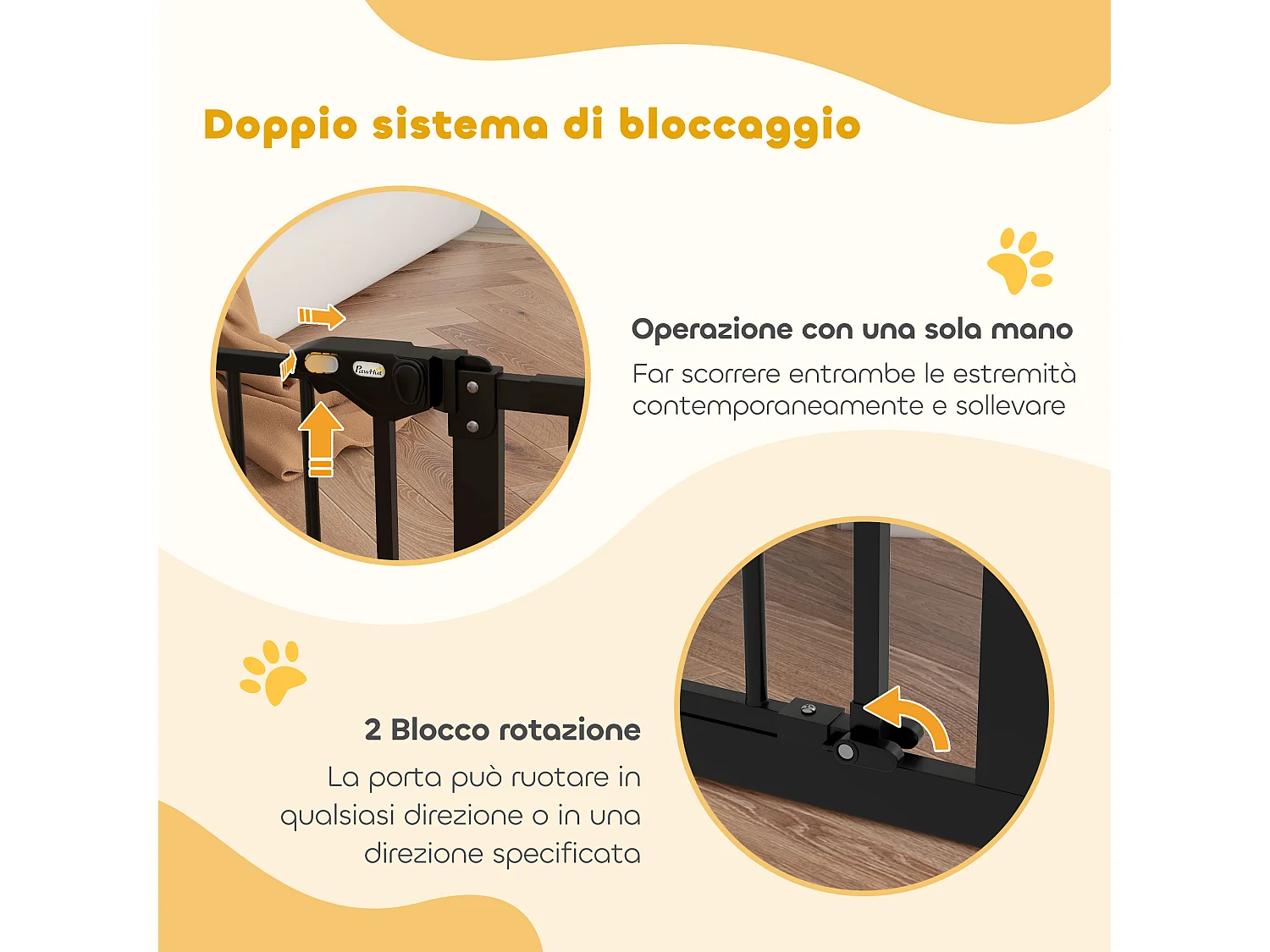 Doppio sistema di bloccaggio

PawHut

Operazione con una sola mano

Far scorrere entrambe le estremità contemporaneamente e sollevare

2 Blocco rotazione

La porta può ruotare in qualsiasi direzione o in una direzione specificata