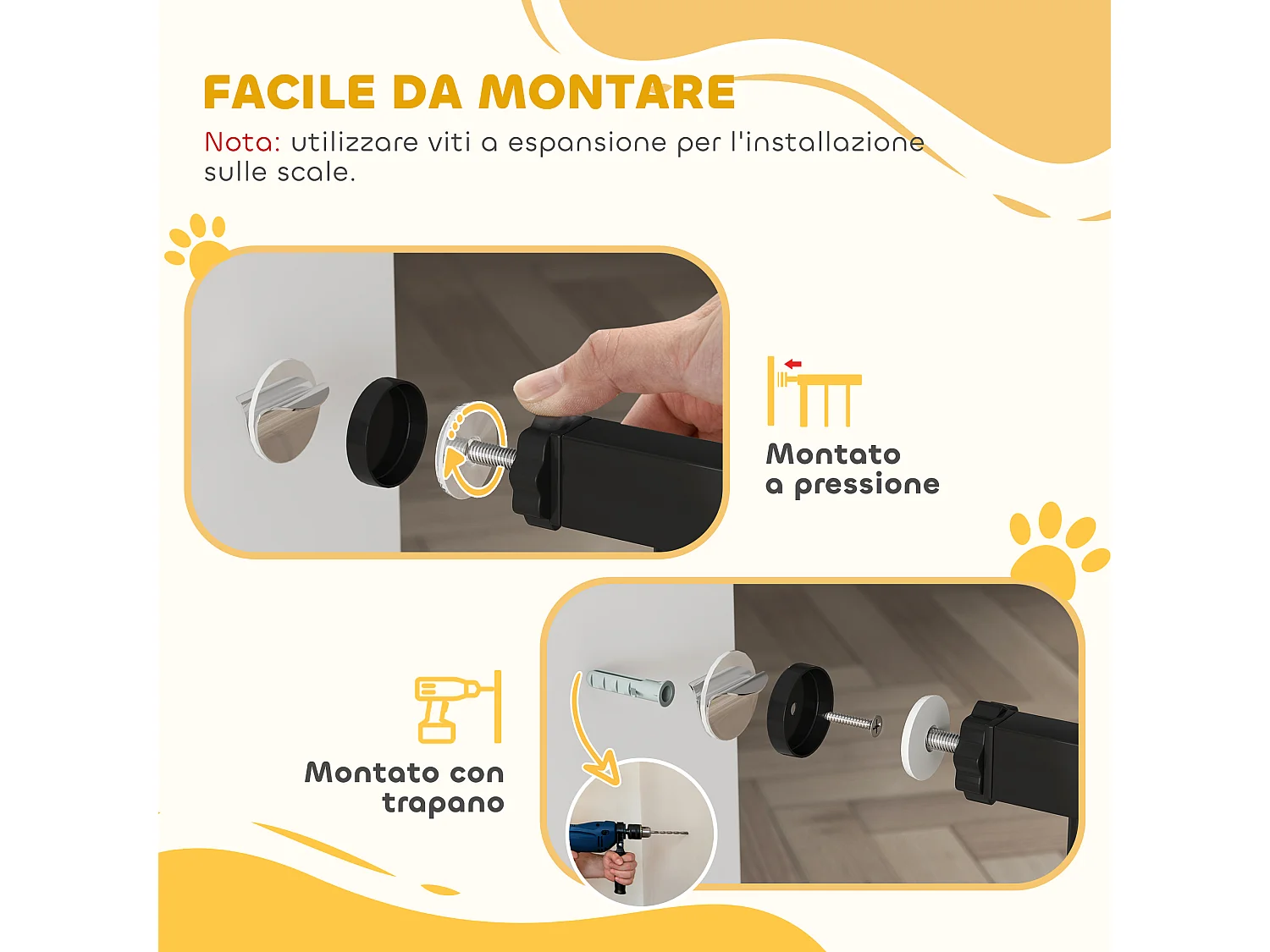 FACILE DA MONTARE
Nota: utilizzare viti a espansione per l'installazione sulle scale.

Montato a pressione

Montato con trapano