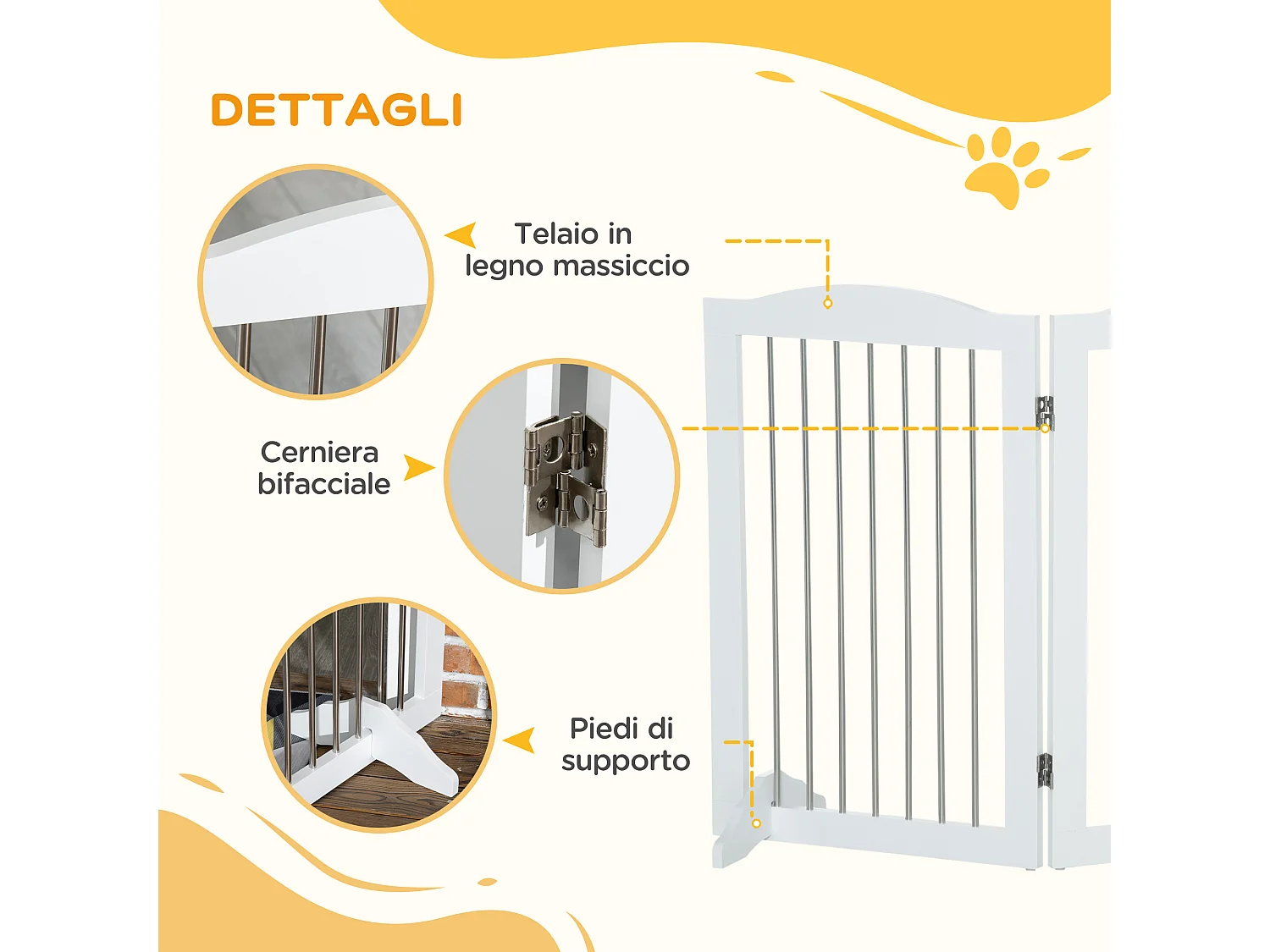 DETTAGLI

Telaio in legno massiccio

Cerniera bifacciale

Piedi di supporto