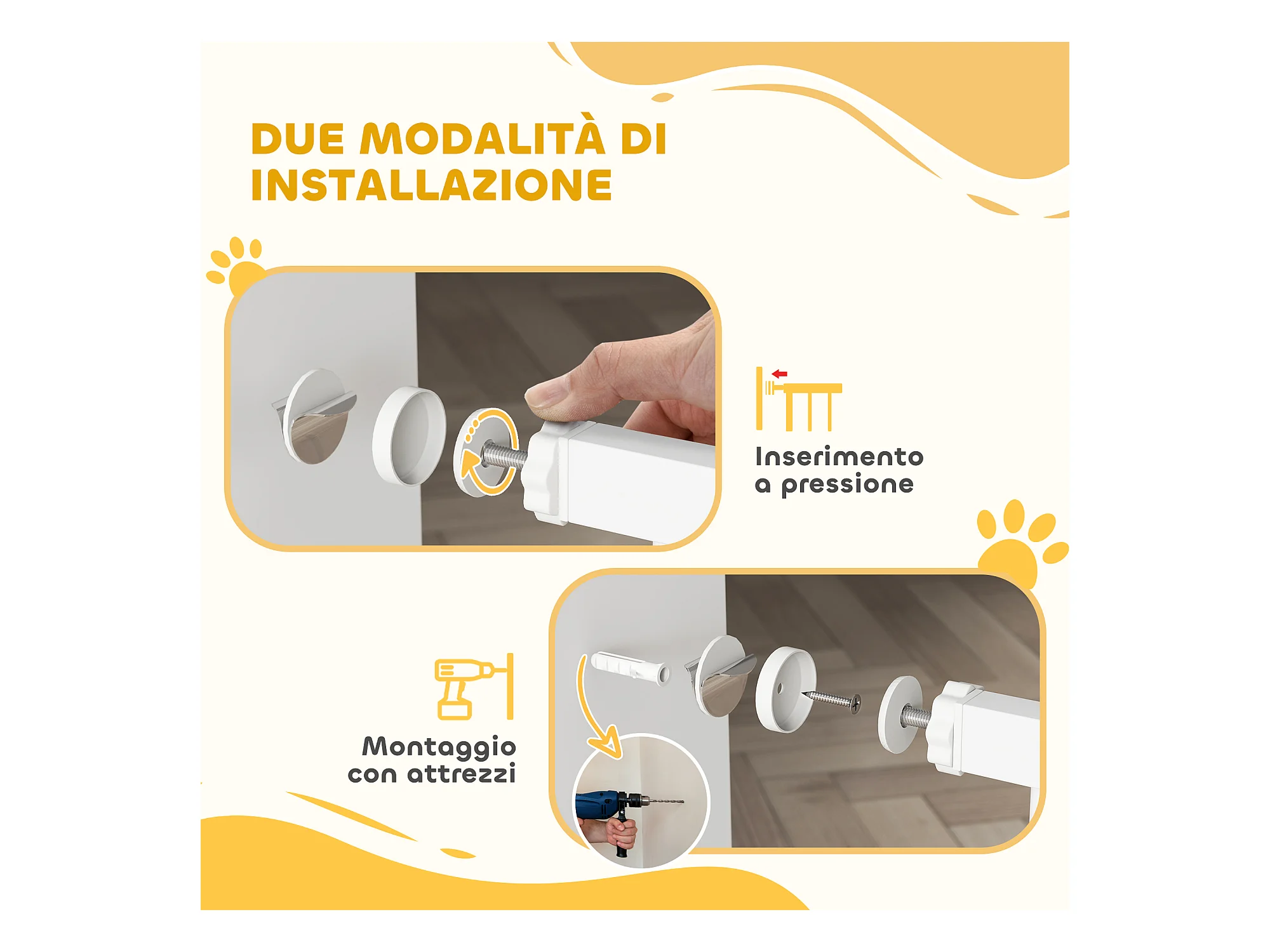 DUE MODALITÀ DI INSTALLAZIONE

Inserimento a pressione

Montaggio con attrezzi