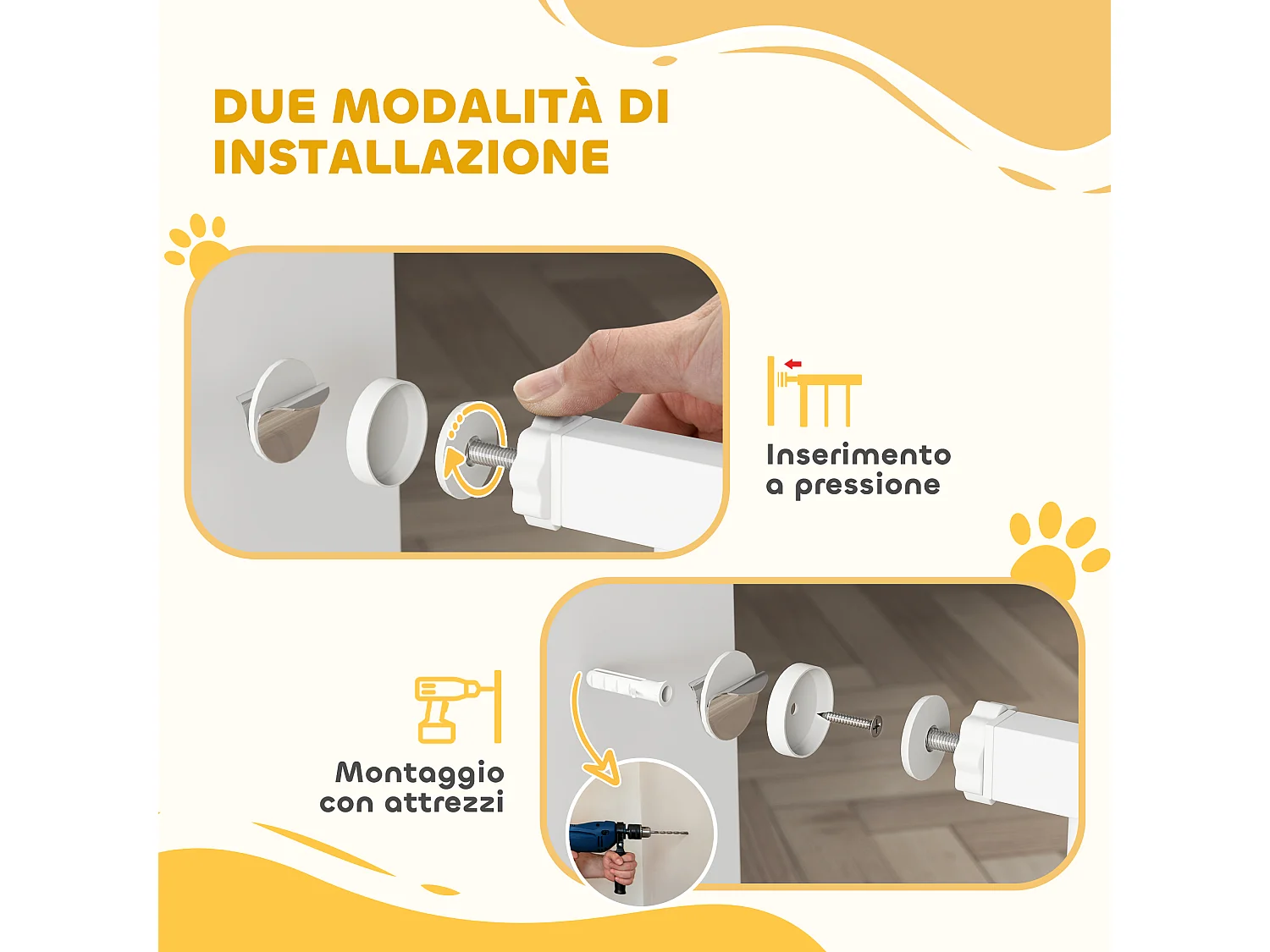 DUE MODALITÀ DI INSTALLAZIONE

Inserimento a pressione

Montaggio con attrezzi