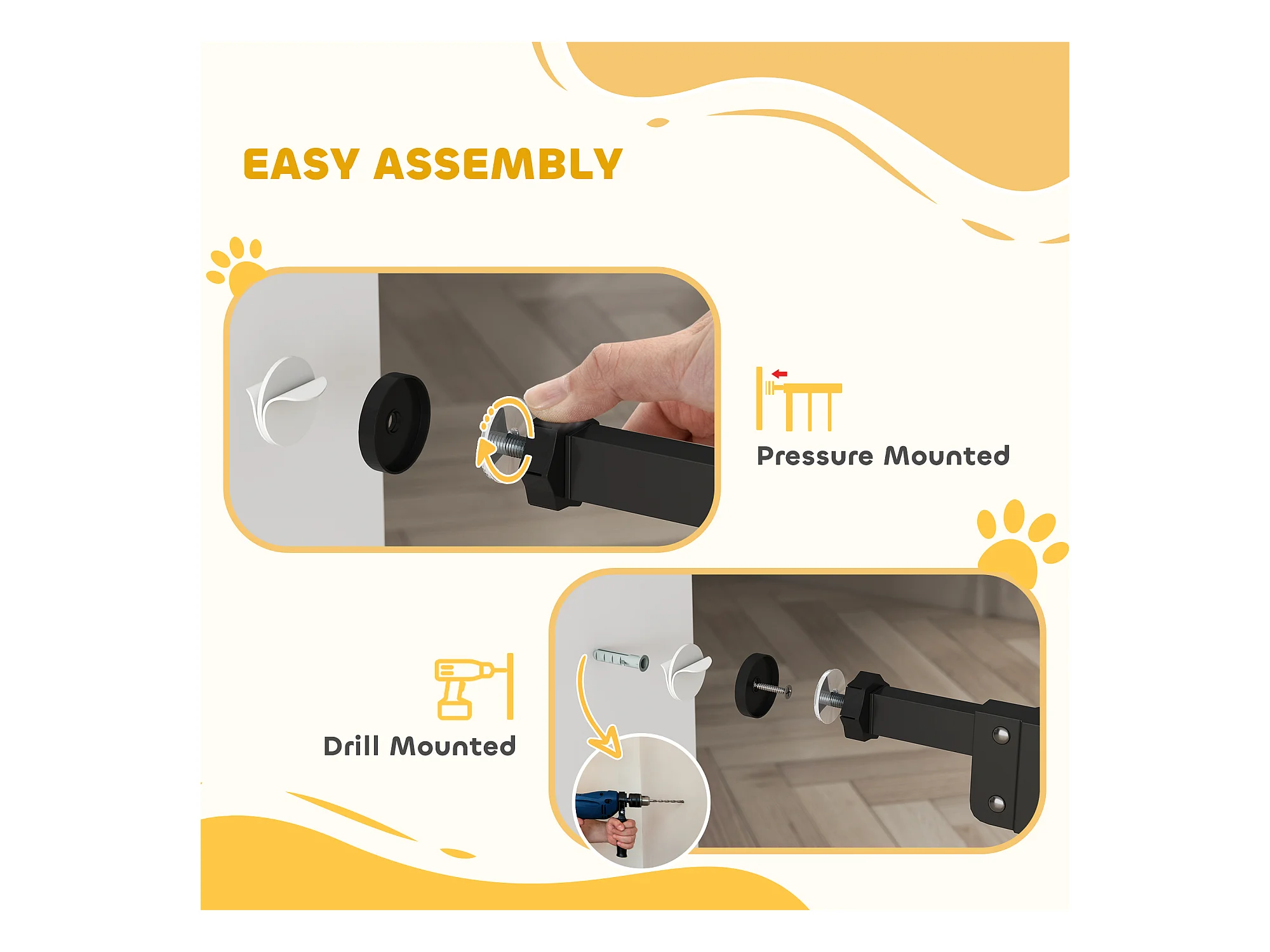 EASY ASSEMBLY

Pressure Mounted

Drill Mounted