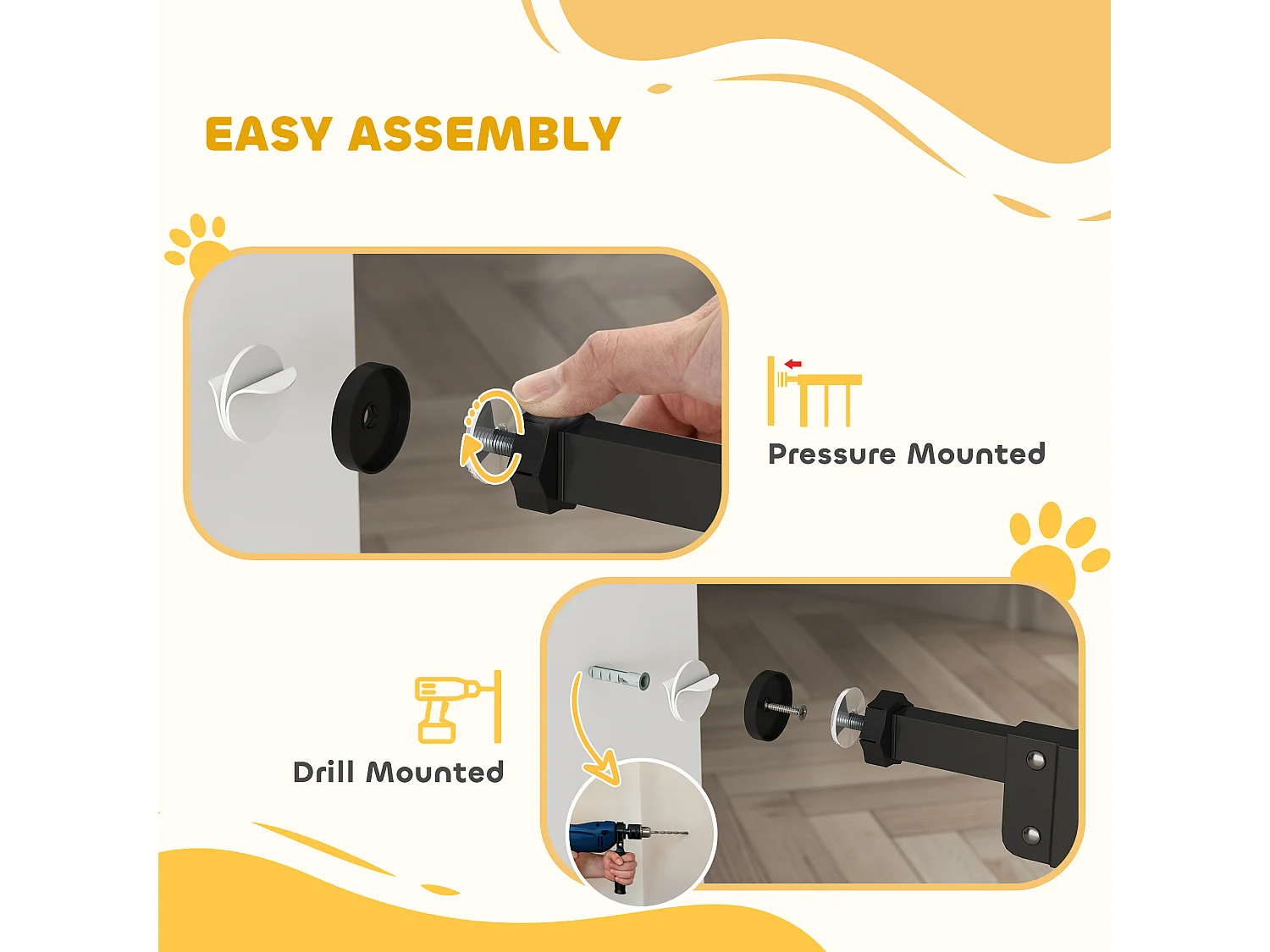 EASY ASSEMBLY

Pressure Mounted

Drill Mounted