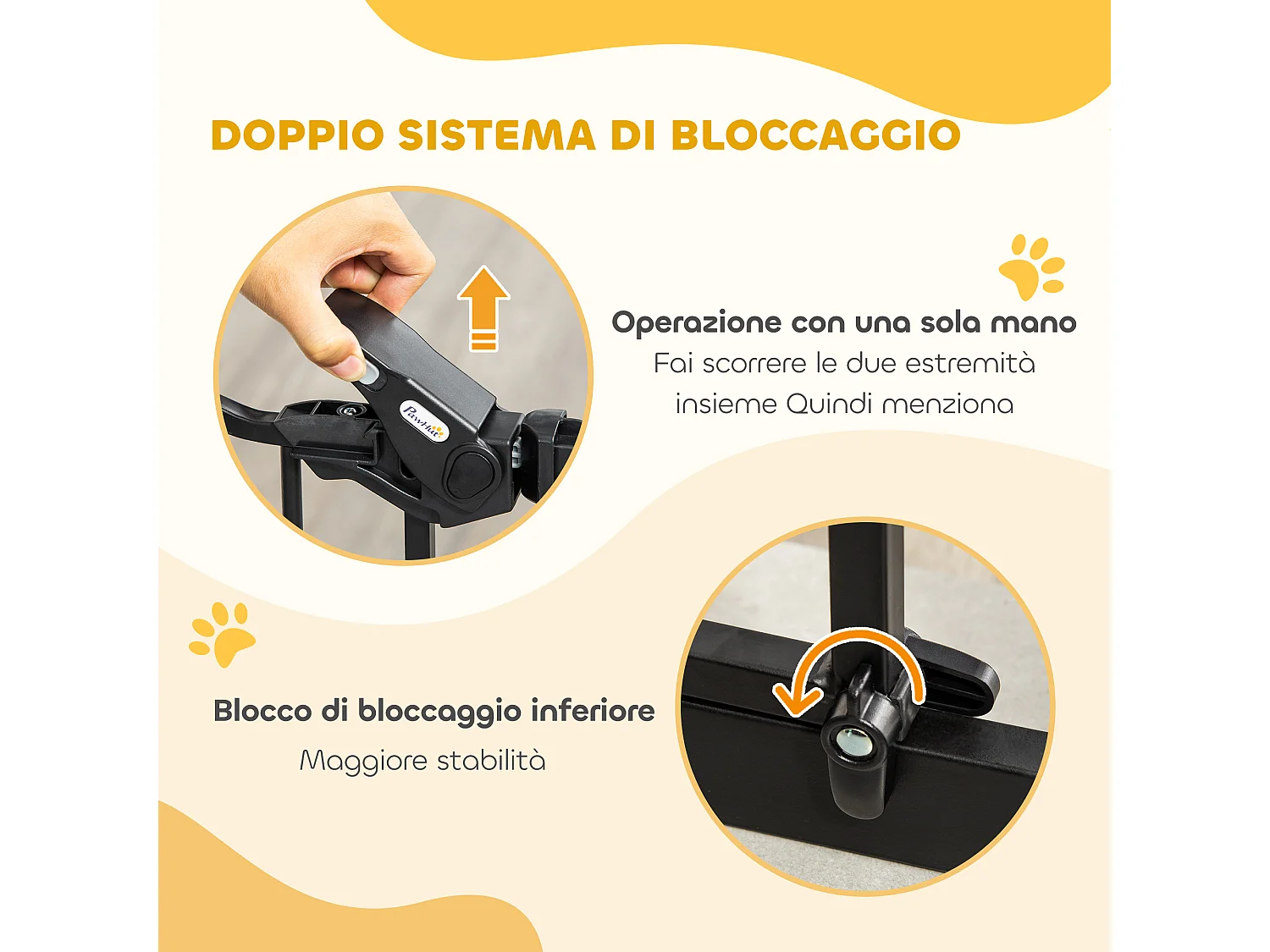 DOPPIO SISTEMA DI BLOCCAGGIO

PawHut

Operazione con una sola mano
Fai scorrere le due estremità insieme Quindi menziona

Blocco di bloccaggio inferiore
Maggiore stabilità