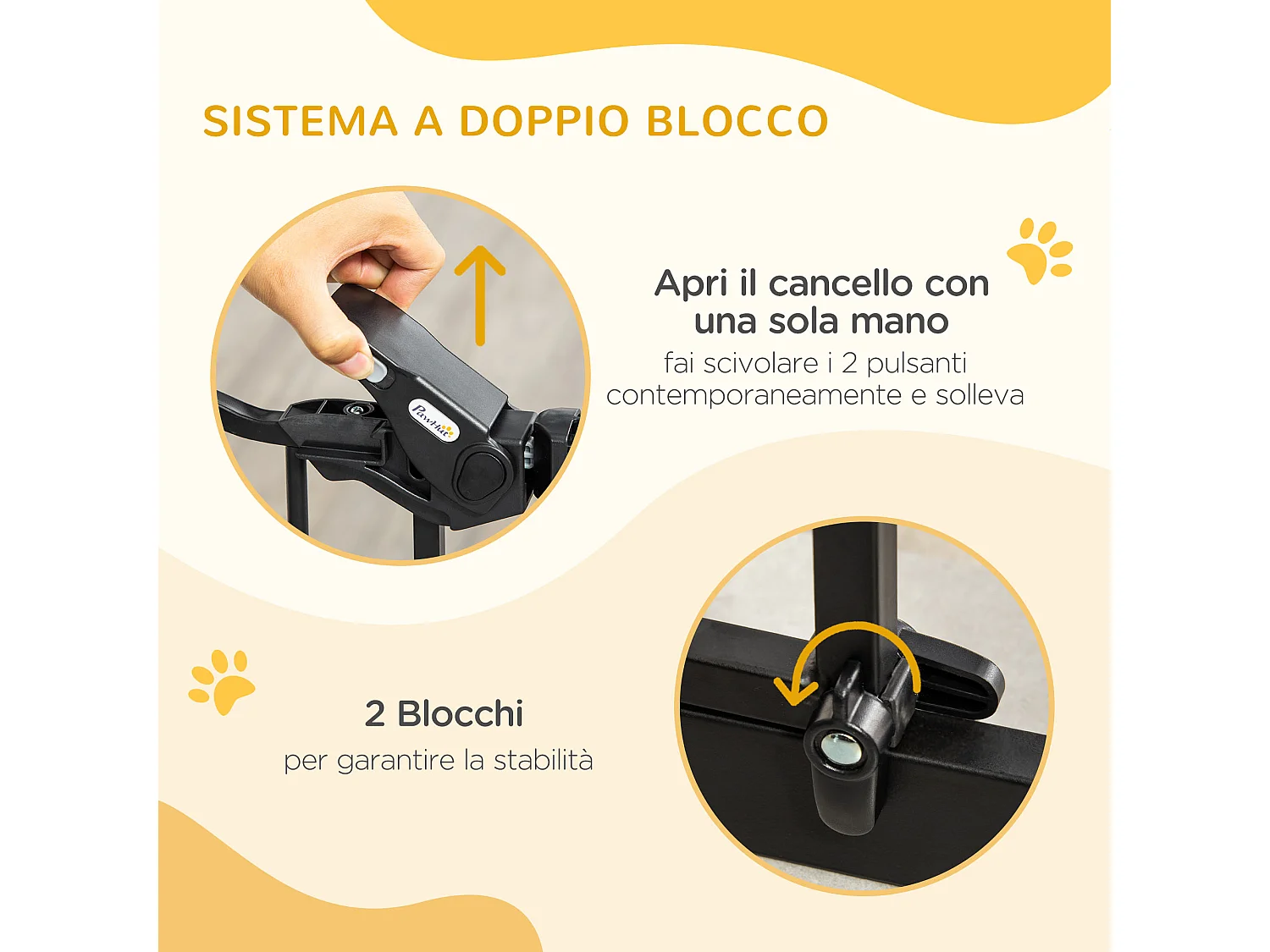 SISTEMA A DOPPIO BLOCCO

PawHut

Apri il cancello con una sola mano

fai scivolare i 2 pulsanti contemporaneamente e solleva

2 Blocchi

per garantire la stabilità