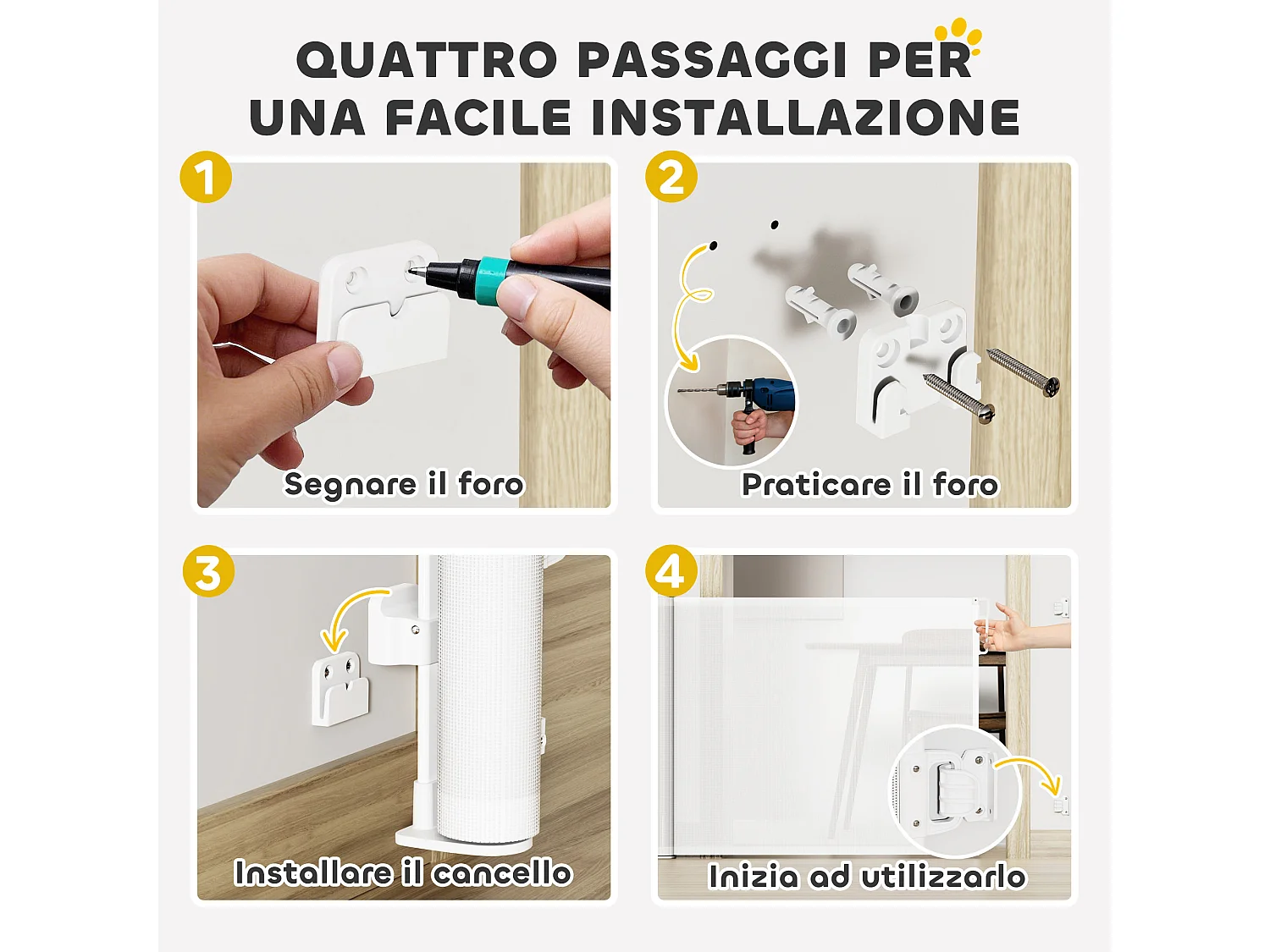 QUATTRO PASSAGGI PER UNA FACILE INSTALLAZIONE

1
Segnare il foro

2
Praticare il foro

3
Installare il cancello

4
Inizia ad utilizzarlo