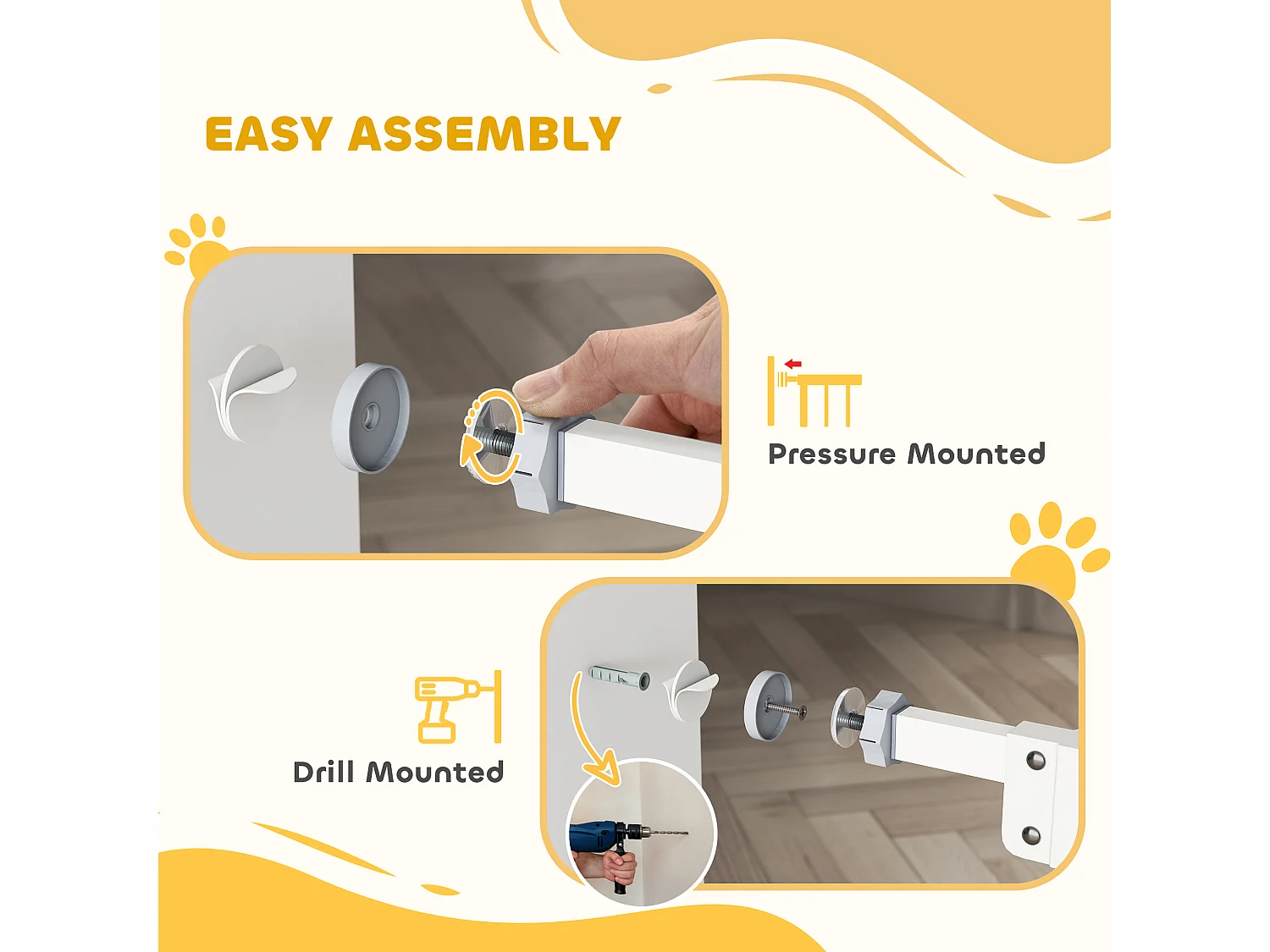 EASY ASSEMBLY

Pressure Mounted

Drill Mounted