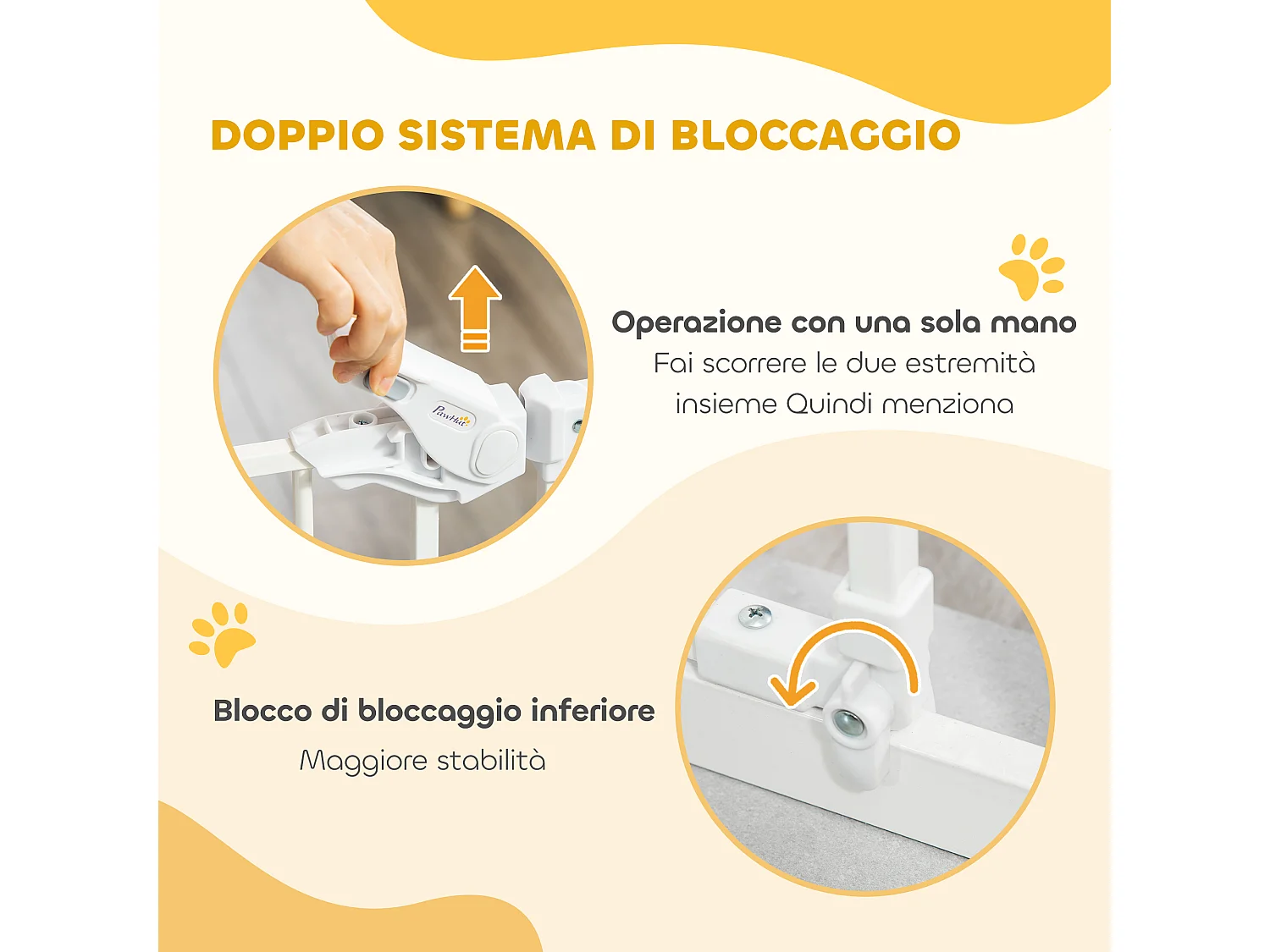 DOPPIO SISTEMA DI BLOCCAGGIO

PawHut

Operazione con una sola mano
Fai scorrere le due estremità insieme Quindi menziona

Blocco di bloccaggio inferiore
Maggiore stabilità