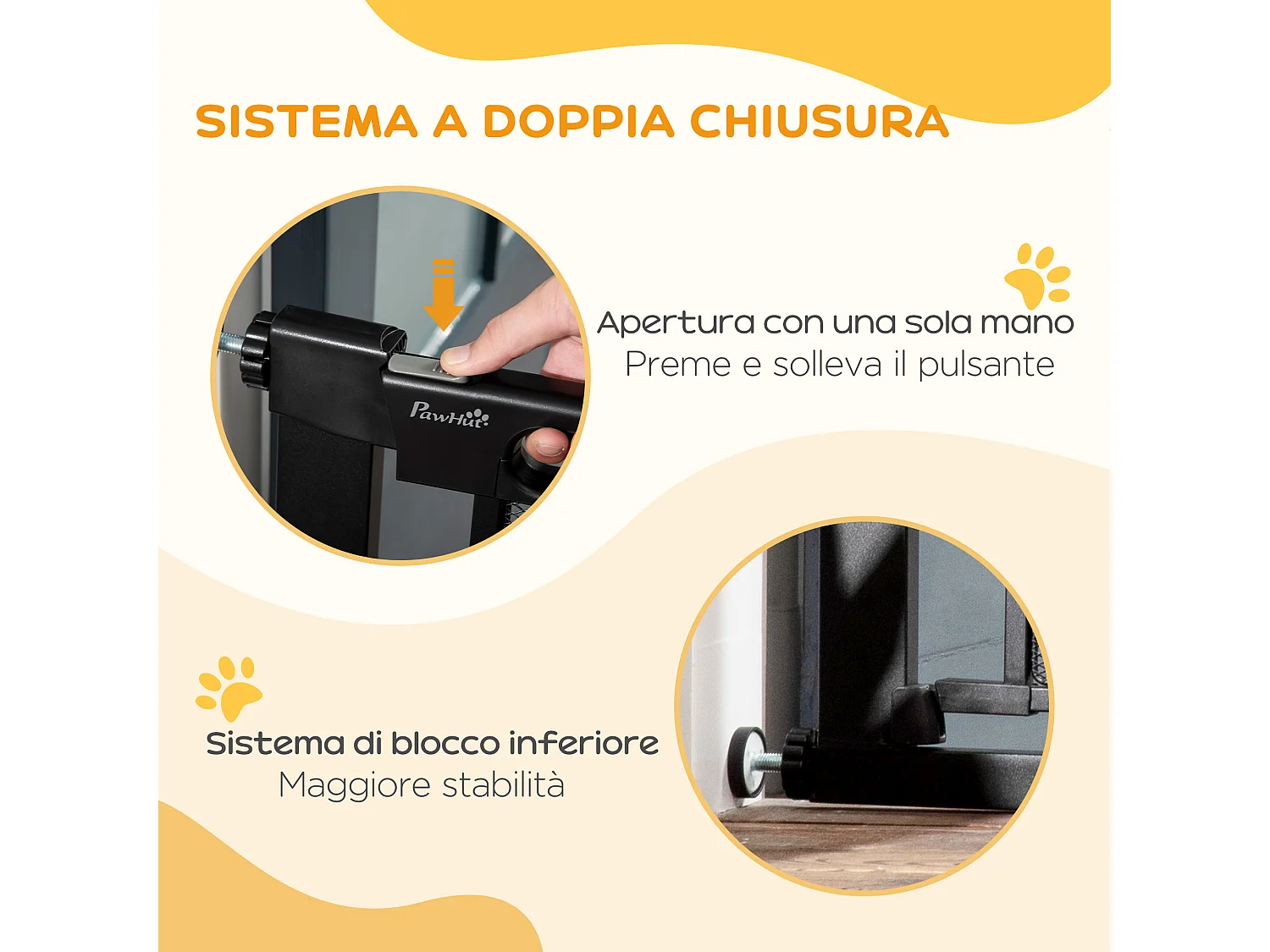 SISTEMA A DOPPIA CHIUSURA

PawHut

Apertura con una sola mano
Preme e solleva il pulsante

Sistema di blocco inferiore
Maggiore stabilità