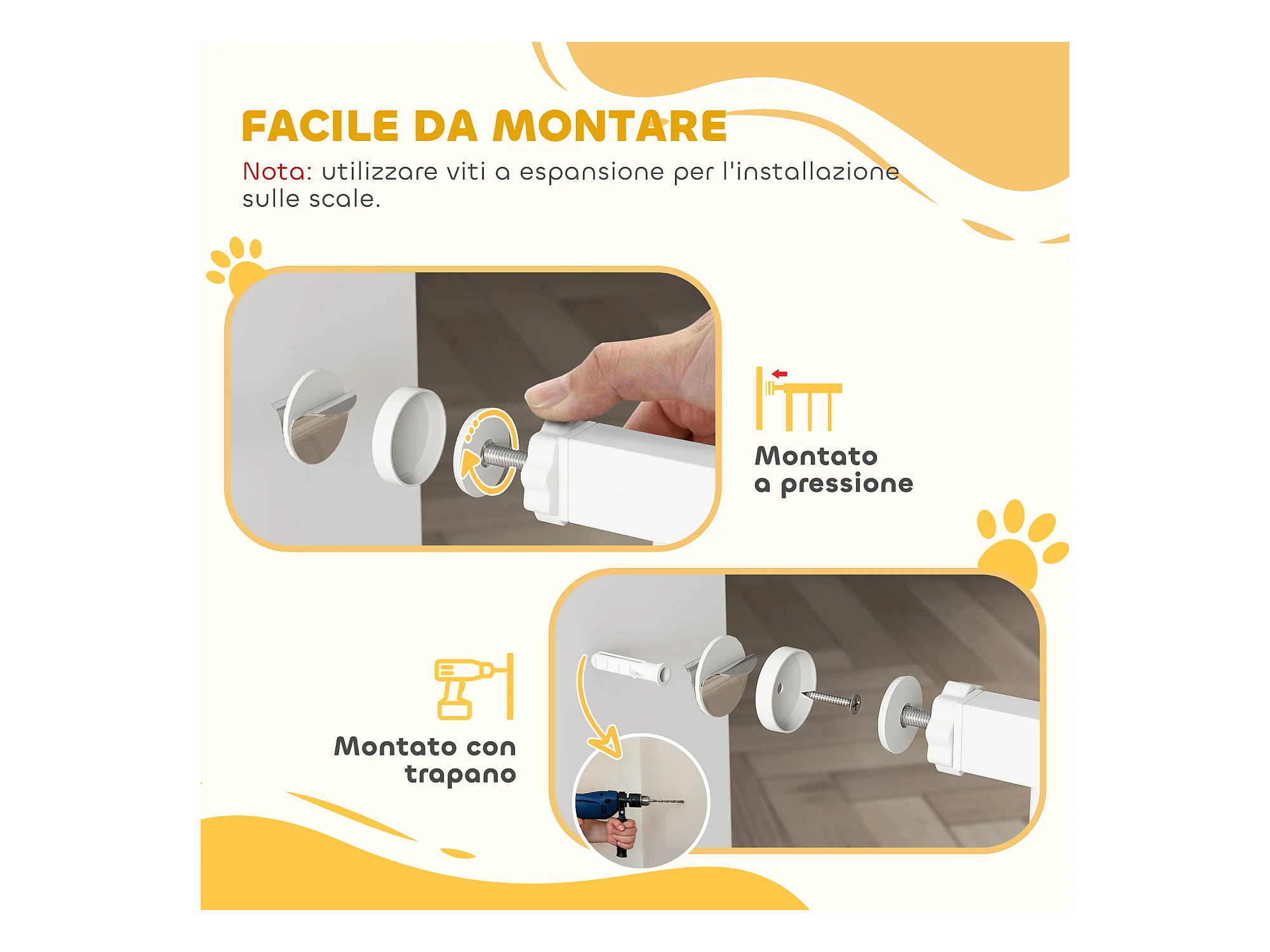 FACILE DA MONTARE

Nota: utilizzare viti a espansione per l'installazione sulle scale.

Montato a pressione

Montato con trapano